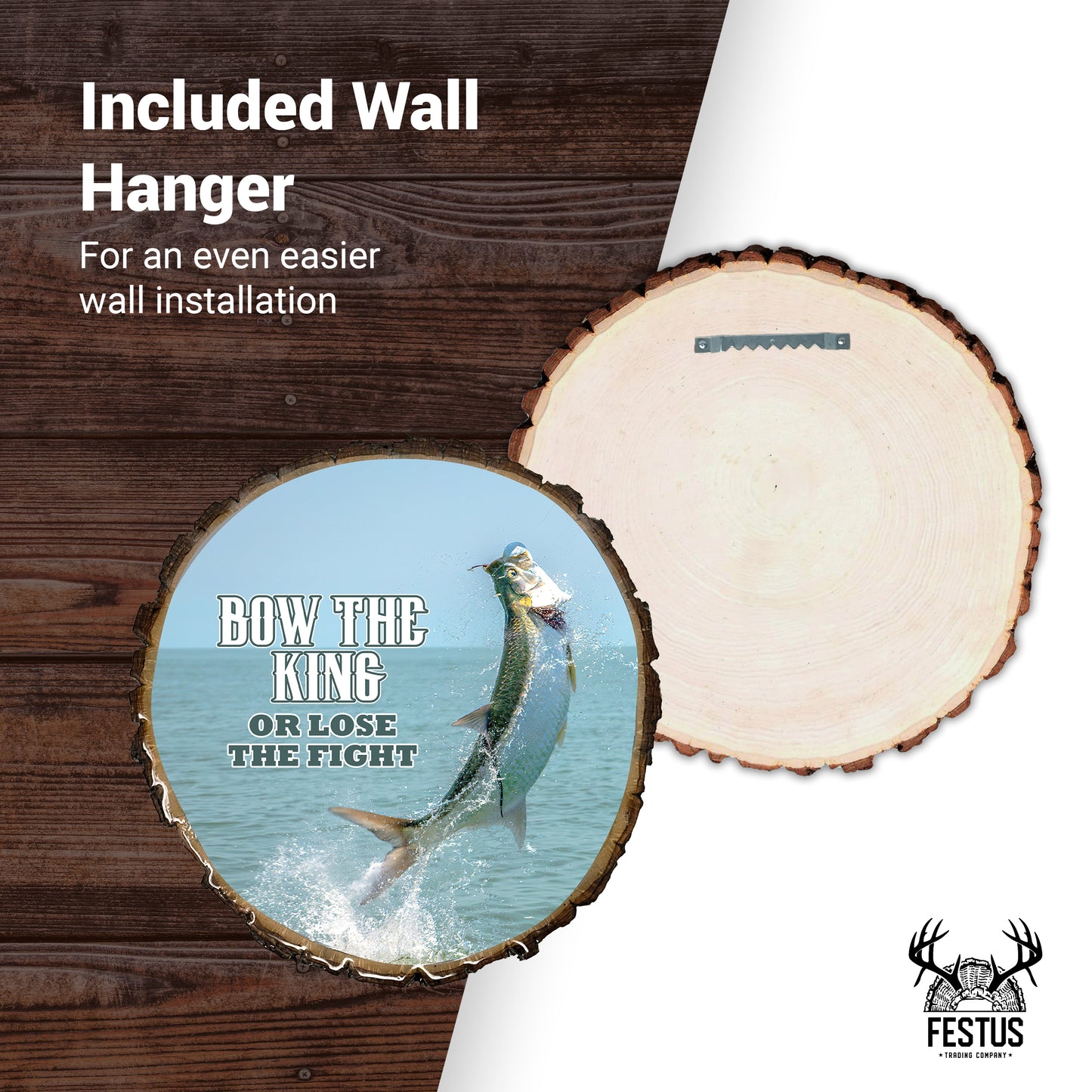 Included Wall Hanger

For an even easier wall installation

BOW THE KING
OR LOSE THE FIGHT

FESTUS
★ TRADING COMPANY ★