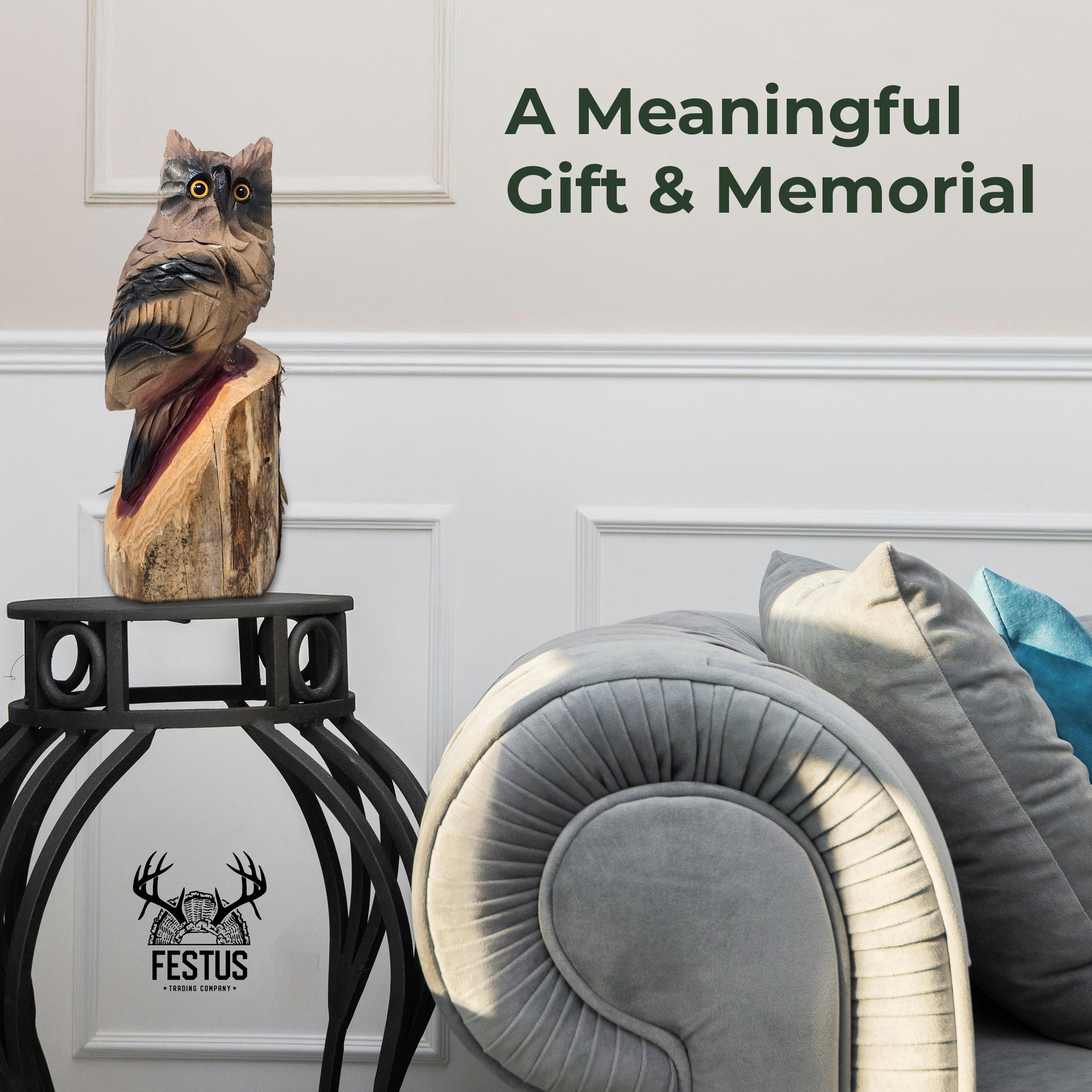 A Meaningful Gift & Memorial

FESTUS
★ TRADING COMPANY ★