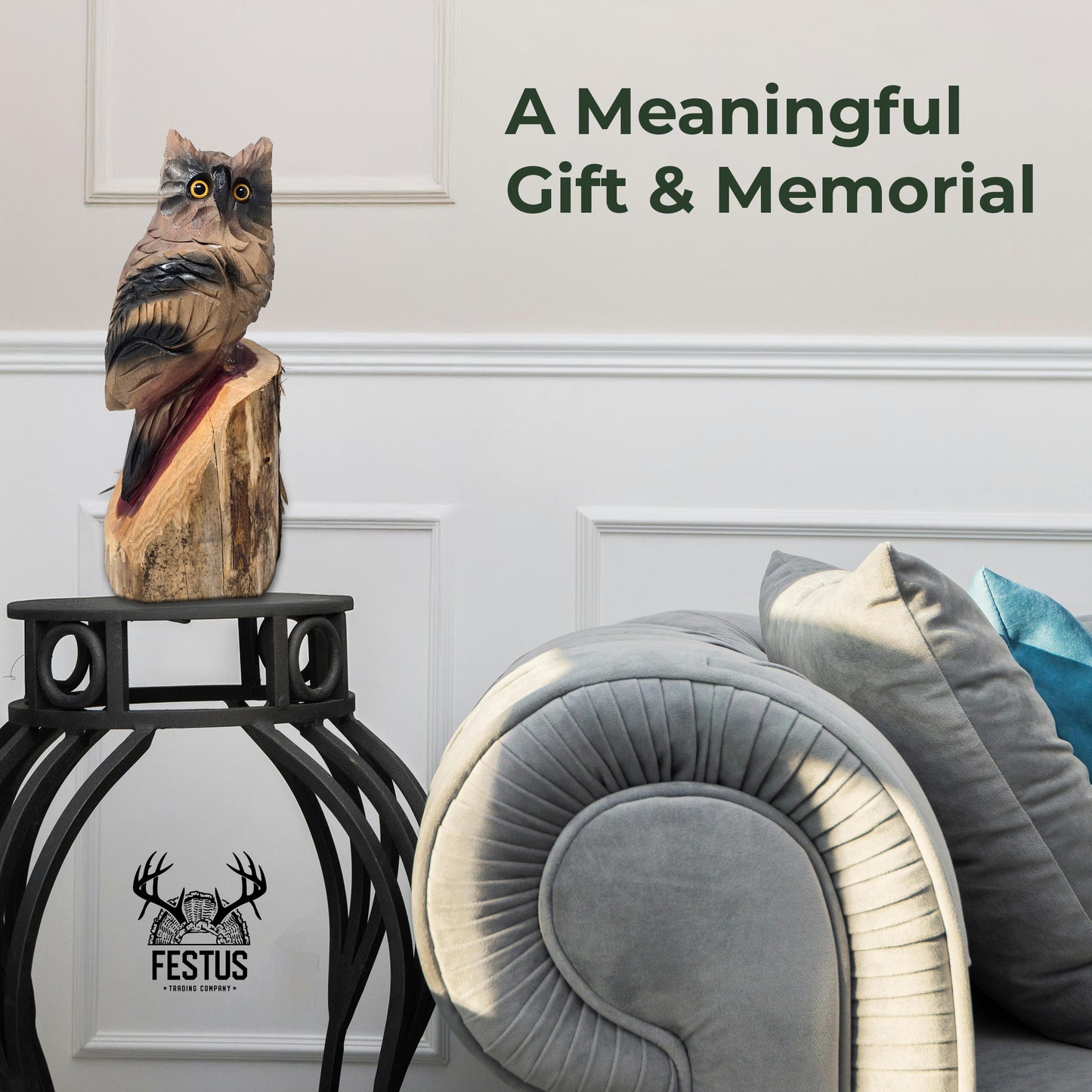 A Meaningful Gift & Memorial

FESTUS
★ TRADING COMPANY ★