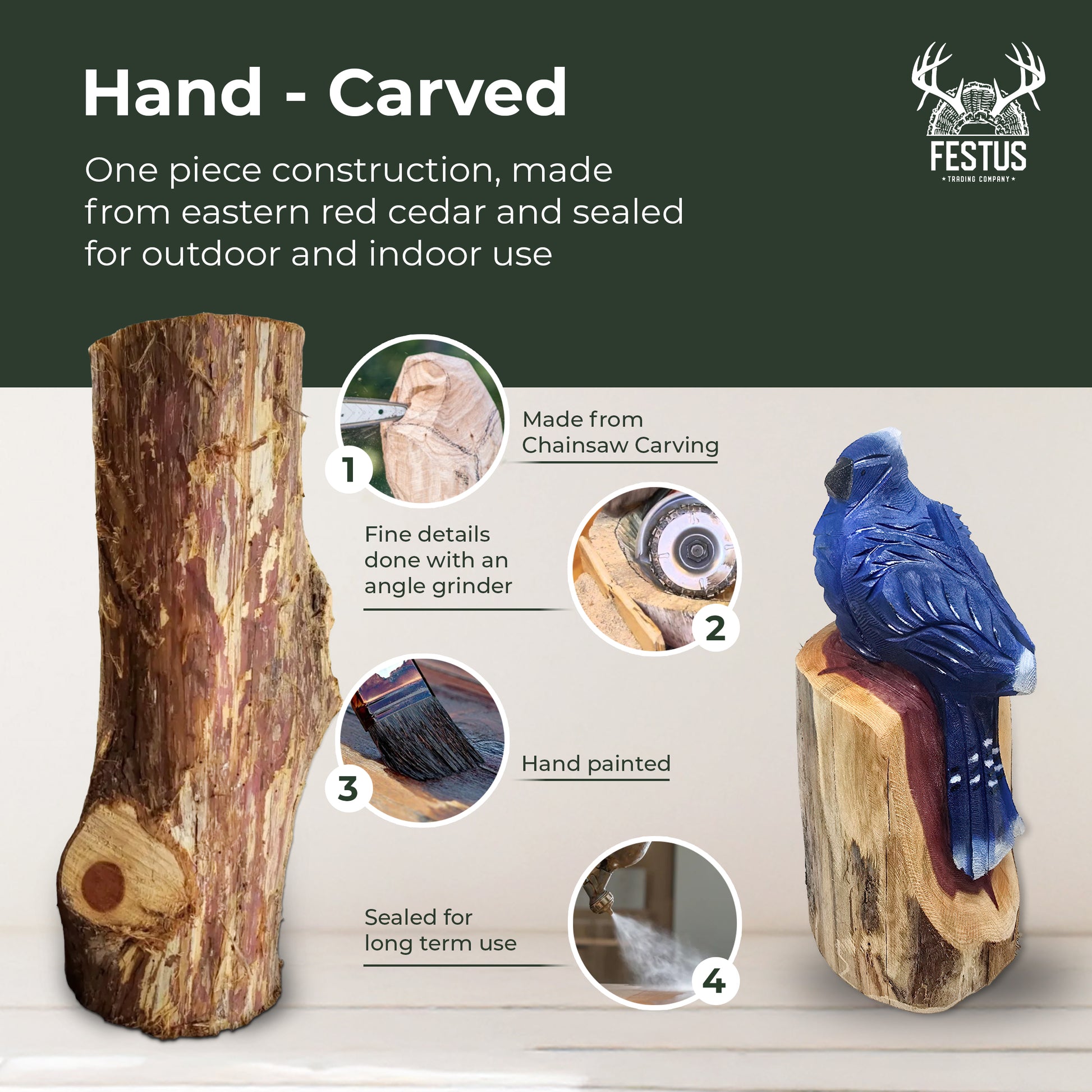 Hand - Carved

One piece construction, made from eastern red cedar and sealed for outdoor and indoor use

FESTUS
★ TRADING COMPANY ★

1
Made from Chainsaw Carving

Fine details done with an angle grinder
2

3
Hand painted

Sealed for long term use
4