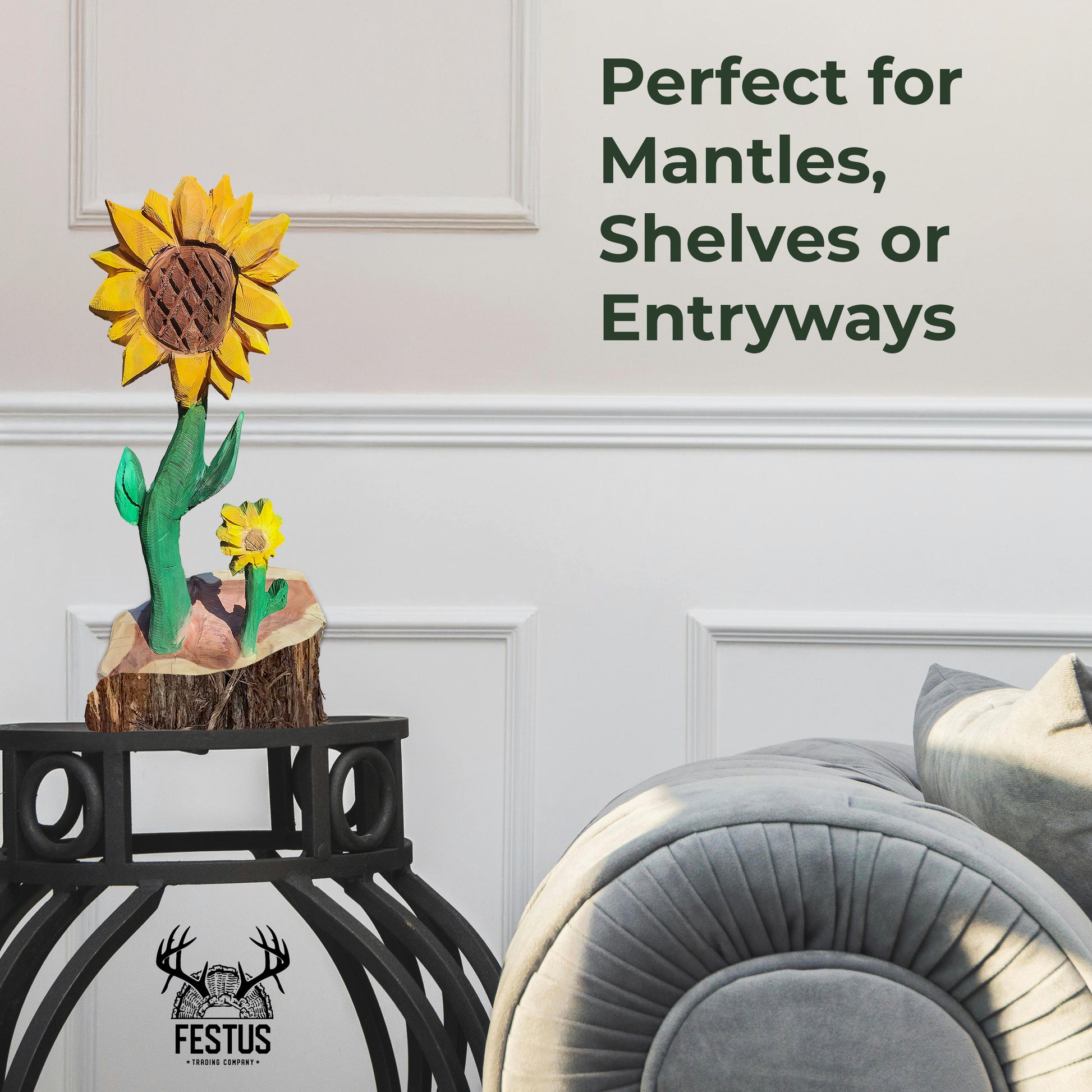 Perfect for Mantles, Shelves or Entryways

FESTUS
★ TRADING COMPANY ★