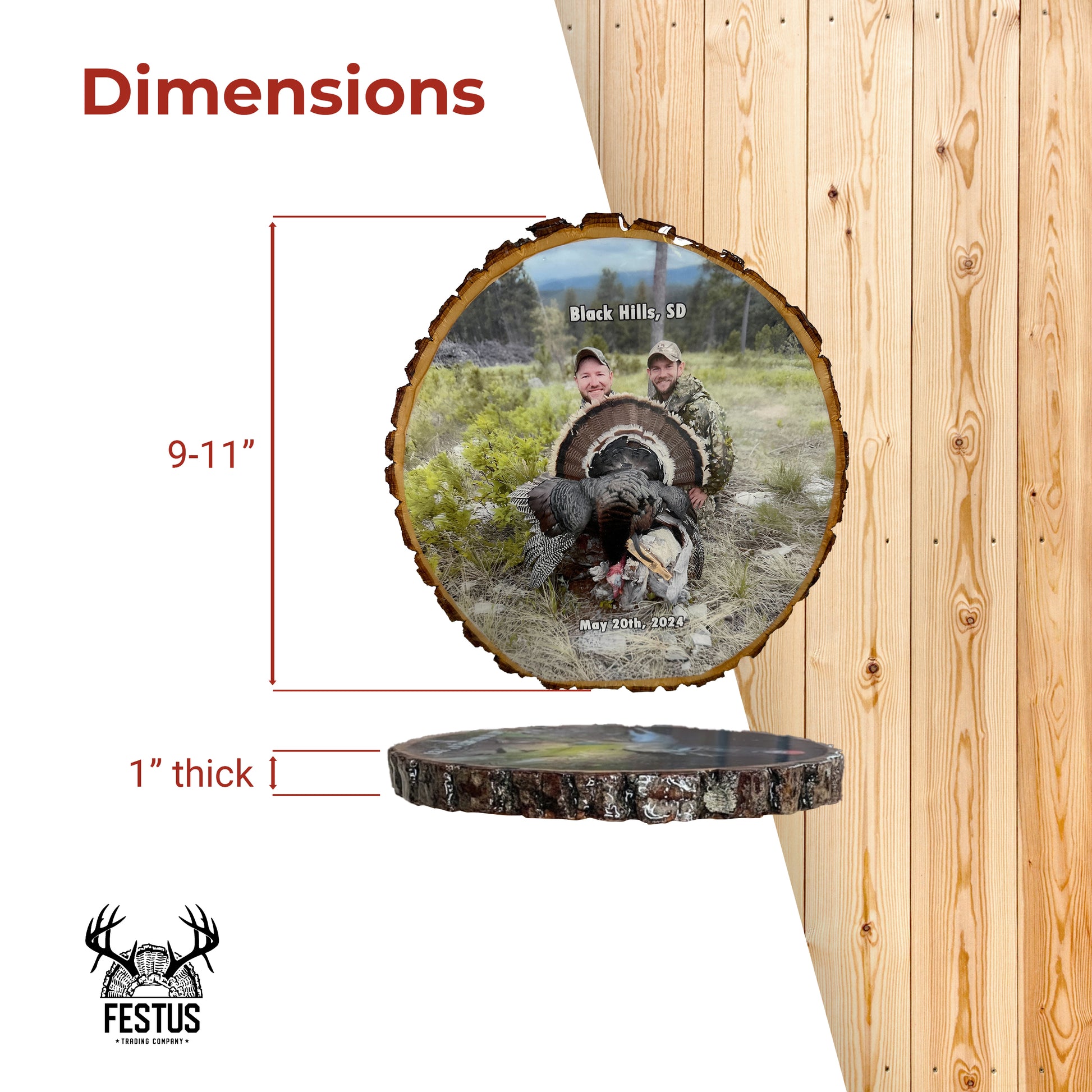 Dimensions

9-11”

Black Hills, SD

May 20th, 2024

1” thick

FESTUS
★ TRADING COMPANY ★