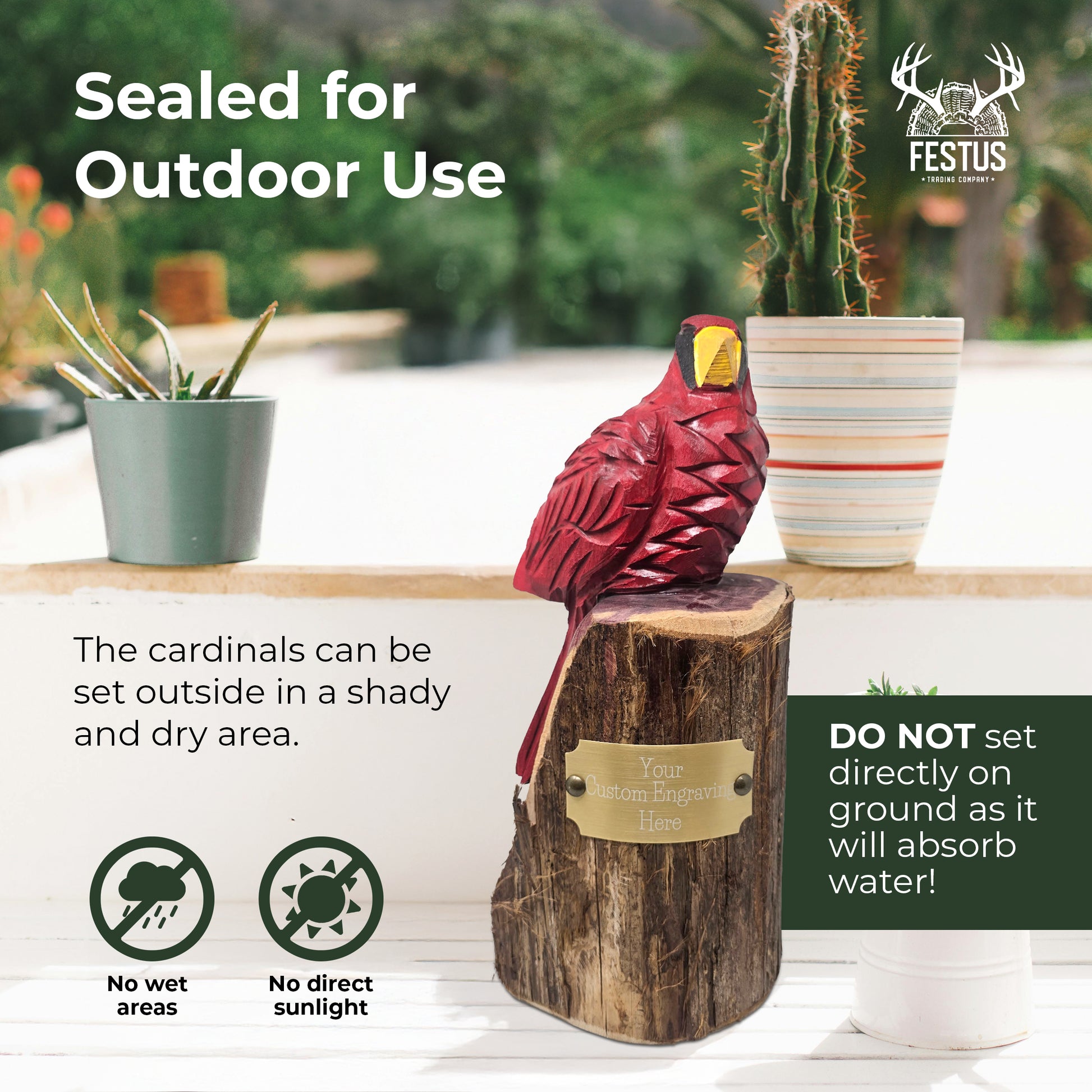 Sealed for Outdoor Use

FESTUS
★ TRADING COMPANY ★

The cardinals can be set outside in a shady and dry area.

Your Custom Engraving Here

DO NOT set directly on ground as it will absorb water!

No wet areas

No direct sunlight