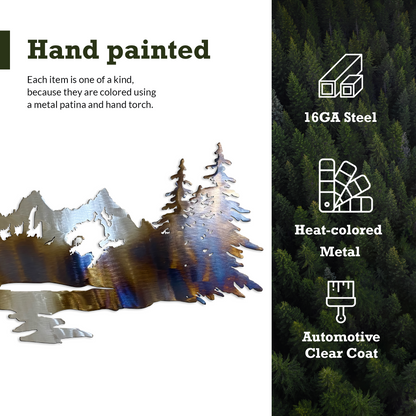 Hand painted

Each item is one of a kind, because they are colored using a metal patina and hand torch.

16GA Steel

Heat-colored Metal

Automotive Clear Coat