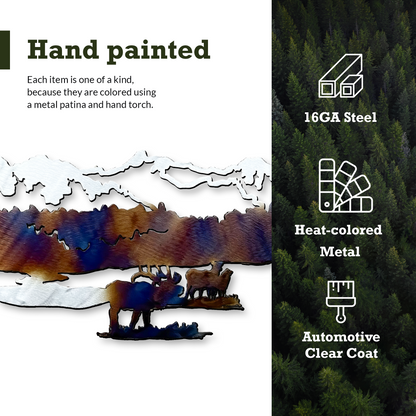 Hand painted

Each item is one of a kind, because they are colored using a metal patina and hand torch.

16GA Steel

Heat-colored Metal

Automotive Clear Coat