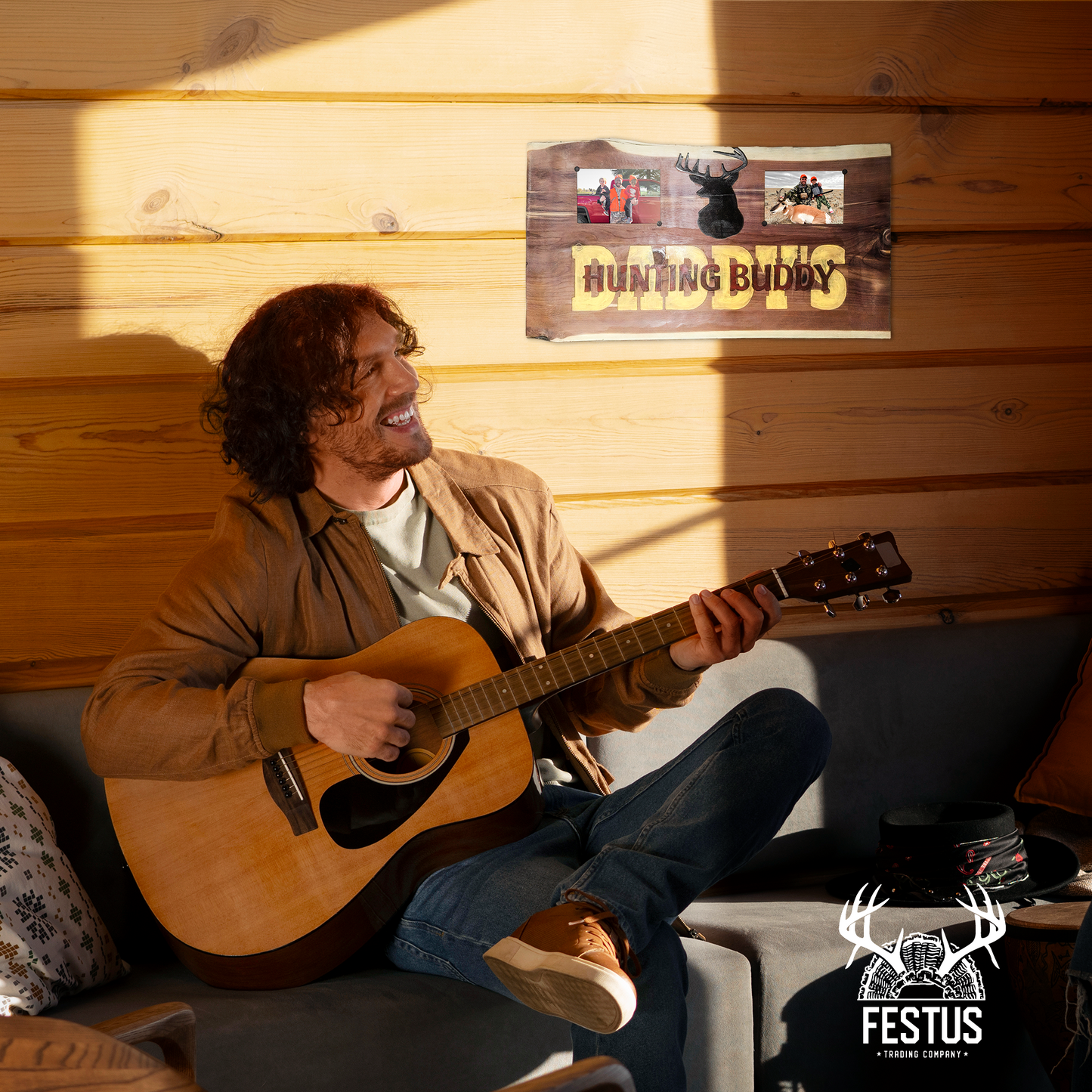 DADDY'S
HUNTING BUDDY

FESTUS
★ TRADING COMPANY ★