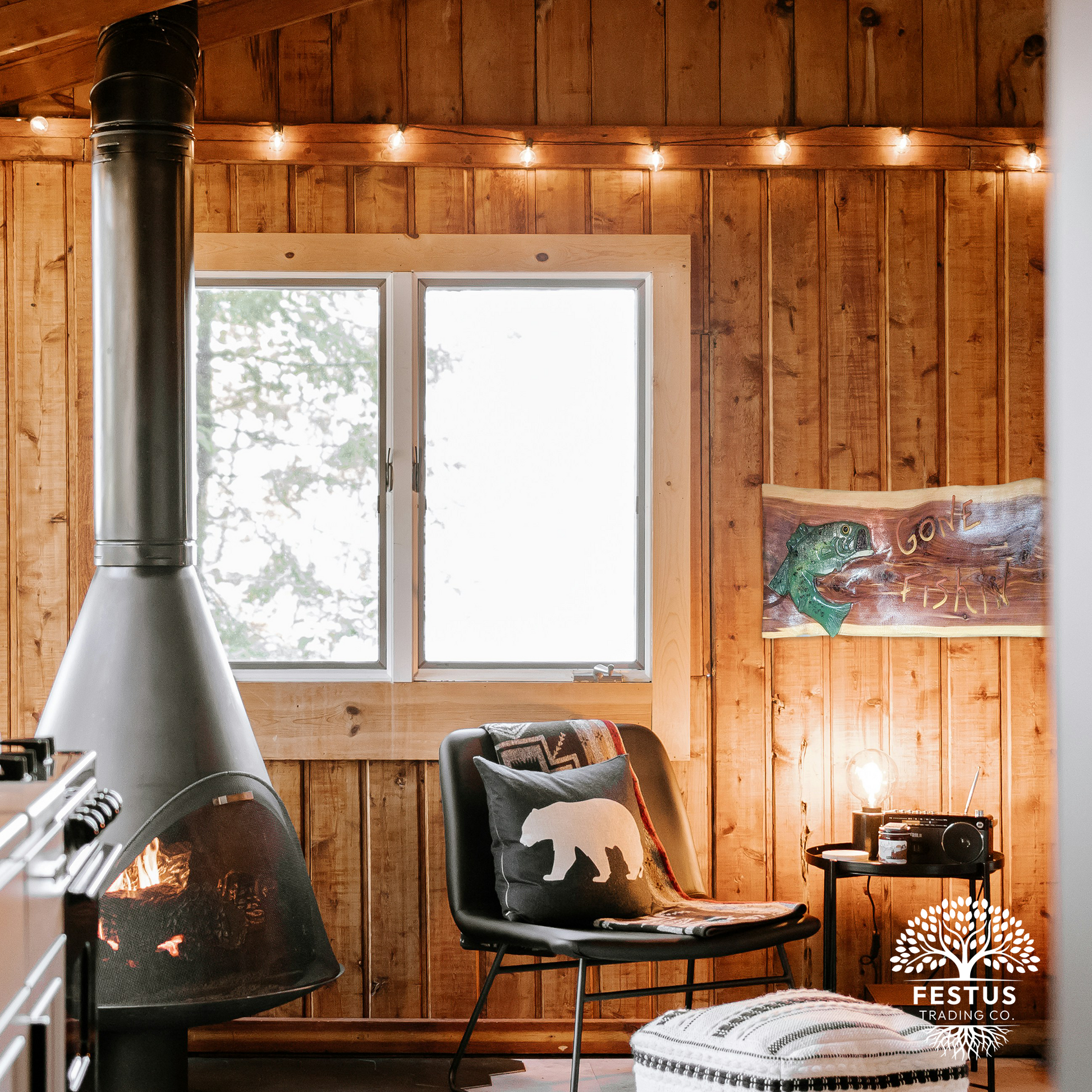 GONE FISHIN

FESTUS
TRADING CO.