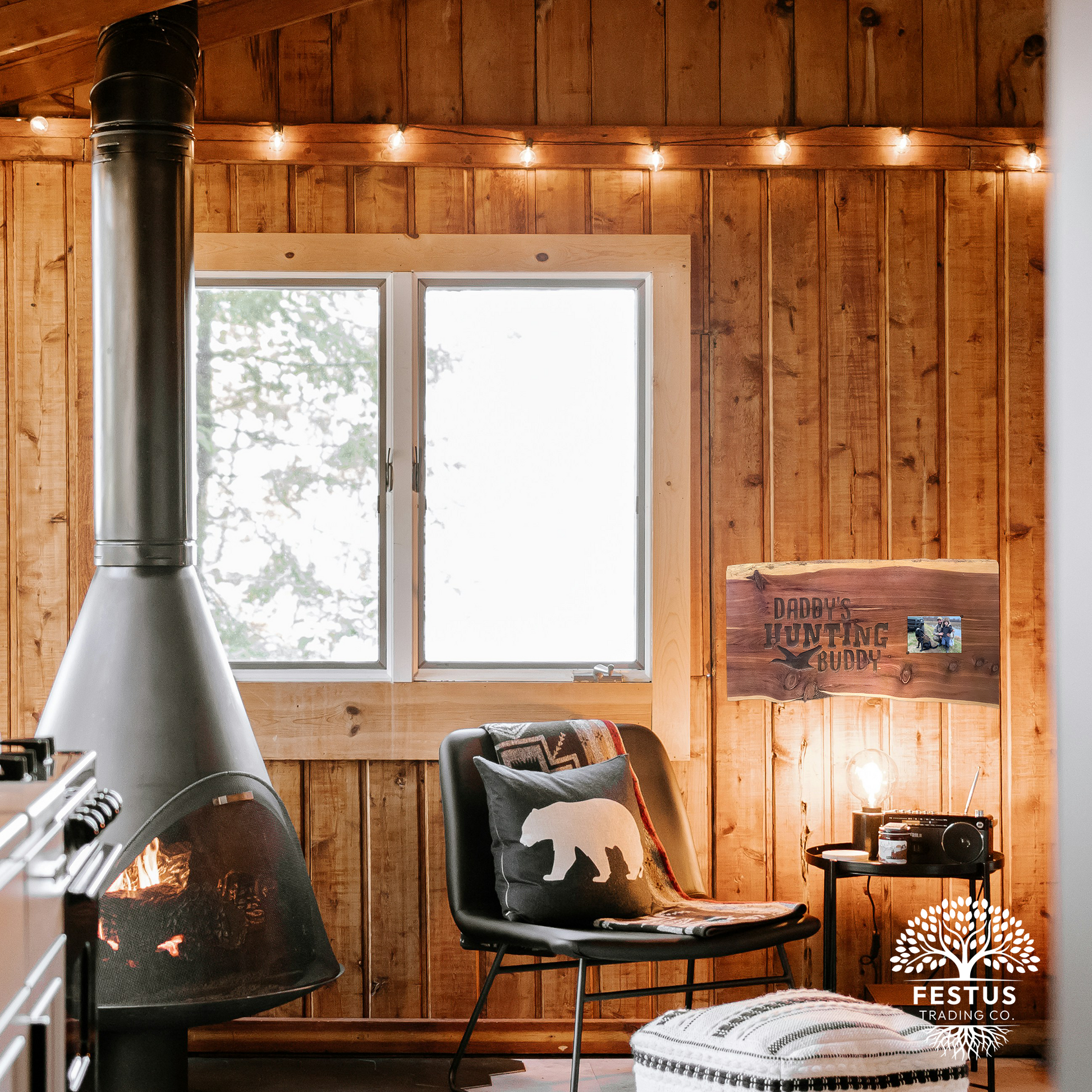 DADDY'S
HUNTING
BUDDY

FESTUS
TRADING CO.