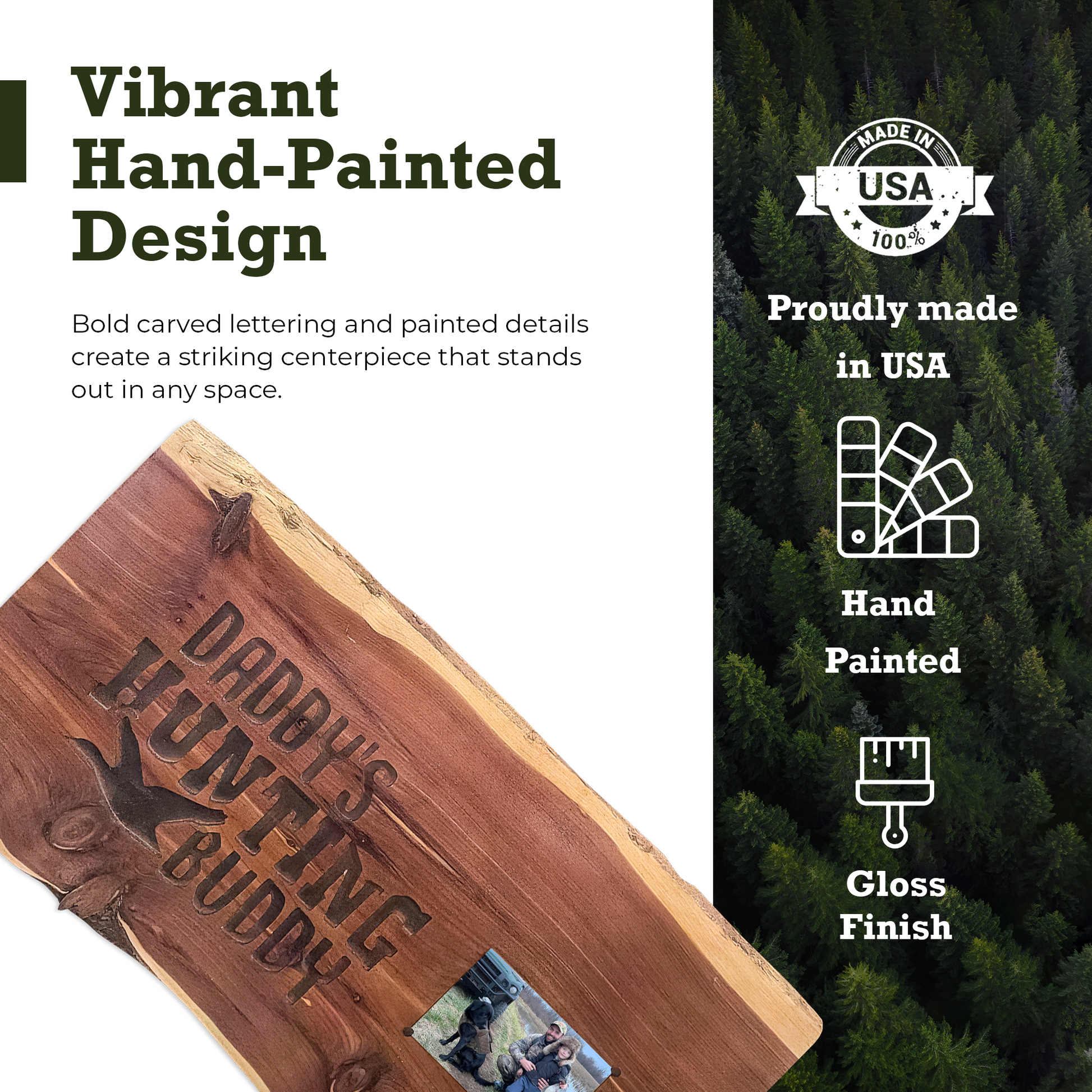 Vibrant Hand-Painted Design

Bold carved lettering and painted details create a striking centerpiece that stands out in any space.

DADDY'S HUNTING BUDDY

MADE IN USA 100%

Proudly made in USA

Hand Painted

Gloss Finish