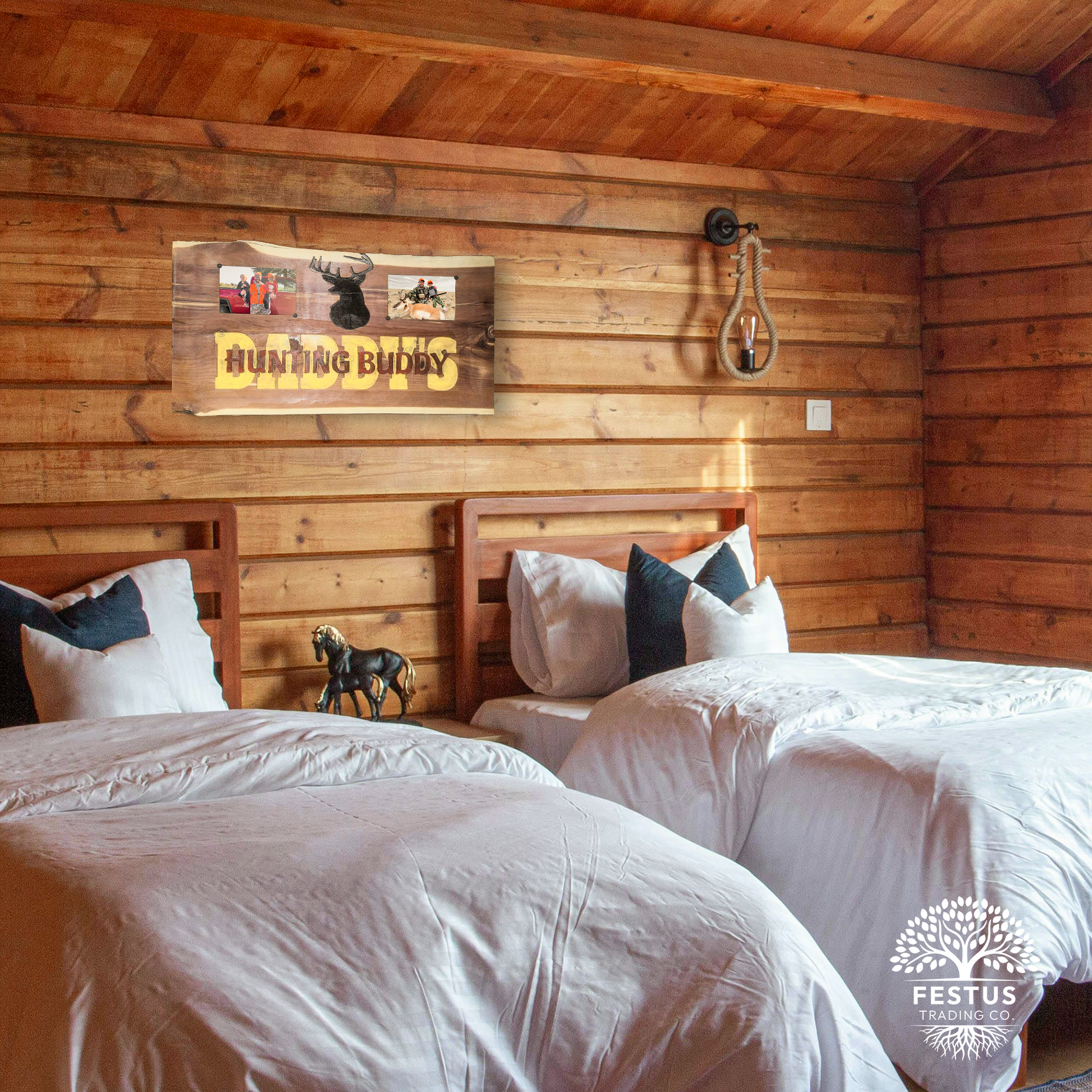 DADDY'S
HUNTING BUDDY

FESTUS
TRADING CO.