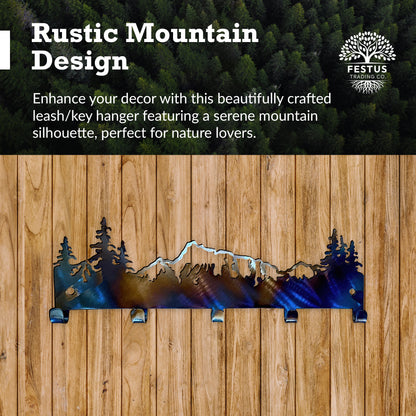 Rustic Mountain Design

FESTUS
TRADING CO.

Enhance your decor with this beautifully crafted leash/key hanger featuring a serene mountain silhouette, perfect for nature lovers.