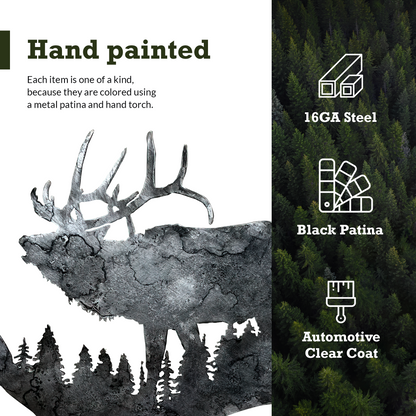 Hand painted

Each item is one of a kind, because they are colored using a metal patina and hand torch.

16GA Steel

Black Patina

Automotive Clear Coat