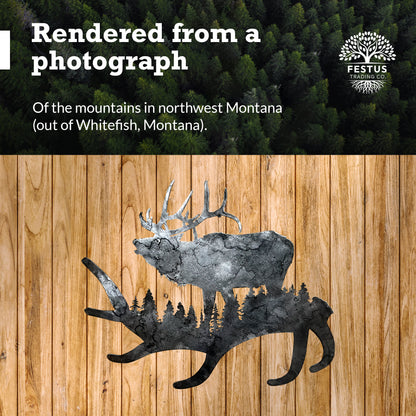 Rendered from a photograph

FESTUS
TRADING CO.

Of the mountains in northwest Montana (out of Whitefish, Montana).