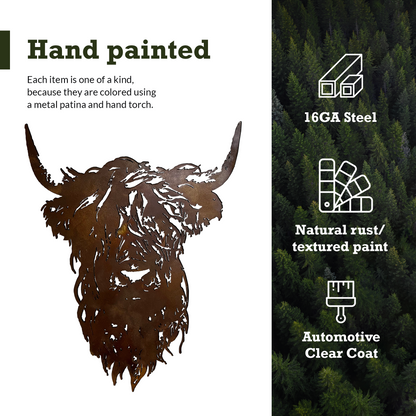 Hand painted

Each item is one of a kind, because they are colored using a metal patina and hand torch.

16GA Steel

Natural rust/ textured paint

Automotive Clear Coat