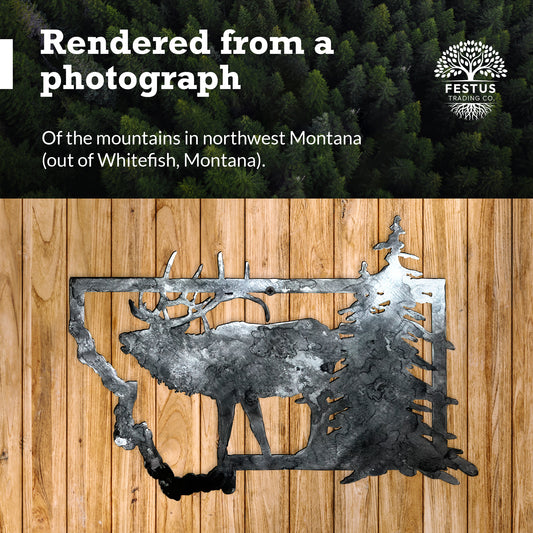 Rendered from a photograph

FESTUS
TRADING CO.

Of the mountains in northwest Montana (out of Whitefish, Montana).