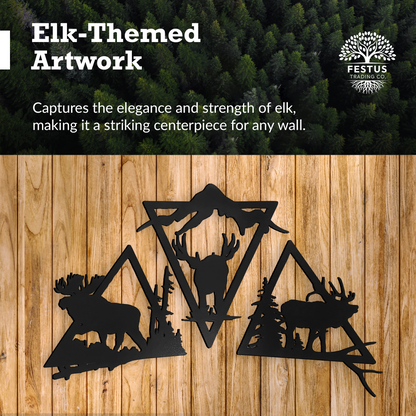 Elk-Themed Artwork

FESTUS
TRADING CO.

Captures the elegance and strength of elk, making it a striking centerpiece for any wall.