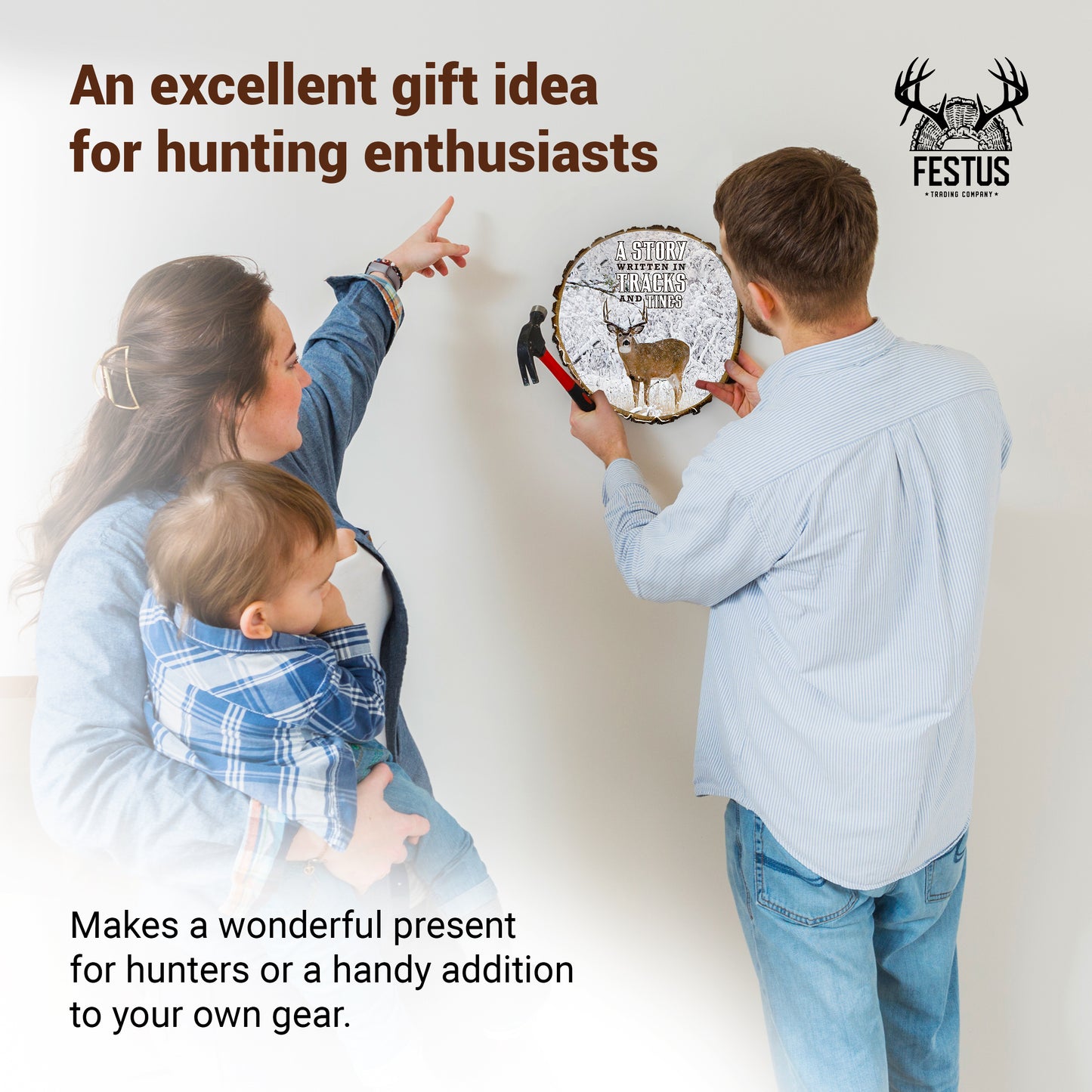 An excellent gift idea for hunting enthusiasts

FESTUS
★ TRADING COMPANY ★

A STORY WRITTEN IN TRACKS AND TINES

Makes a wonderful present for hunters or a handy addition to your own gear.