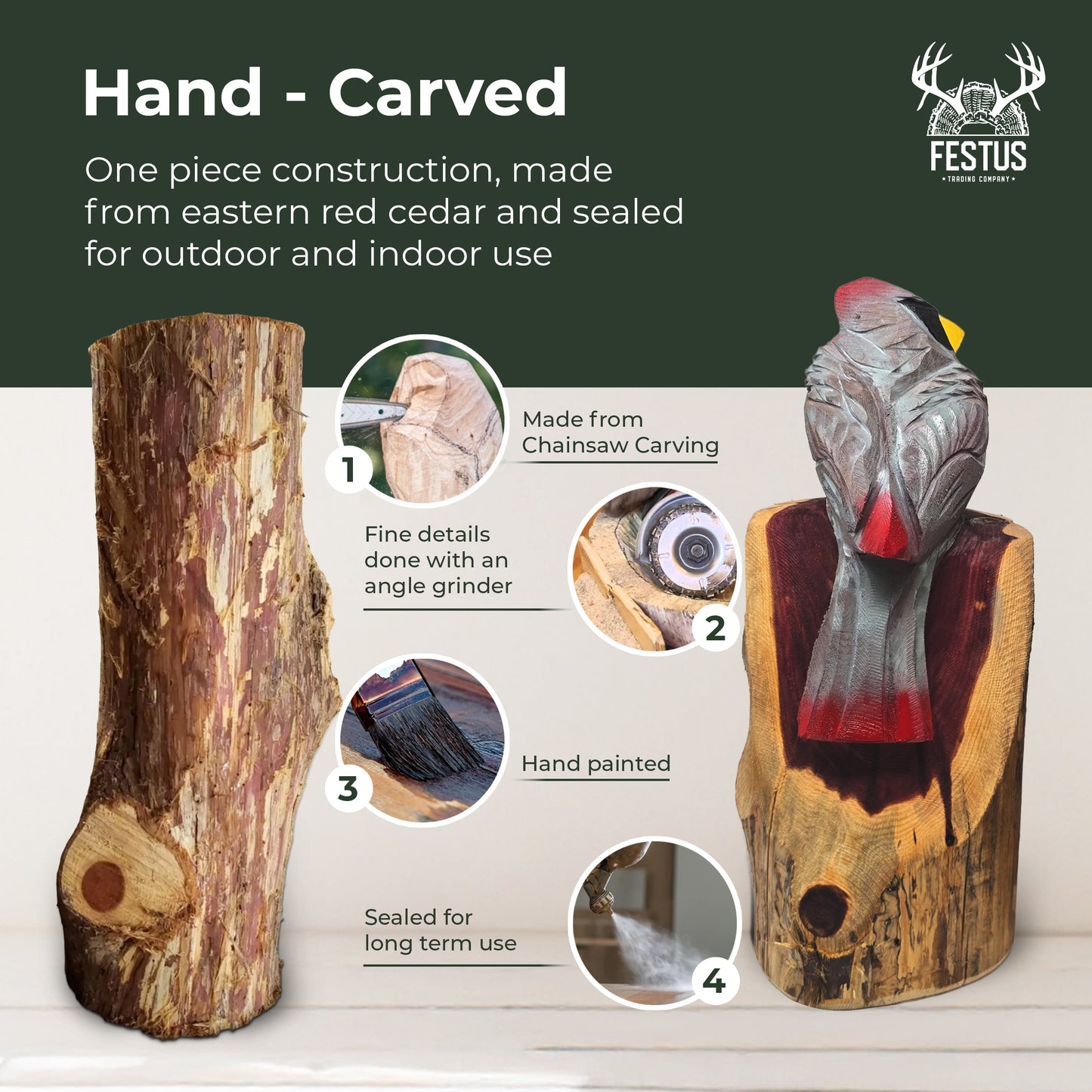 Hand - Carved

One piece construction, made from eastern red cedar and sealed for outdoor and indoor use

FESTUS
TRADING COMPANY

1
Made from Chainsaw Carving

Fine details done with an angle grinder
2

3
Hand painted

Sealed for long term use
4