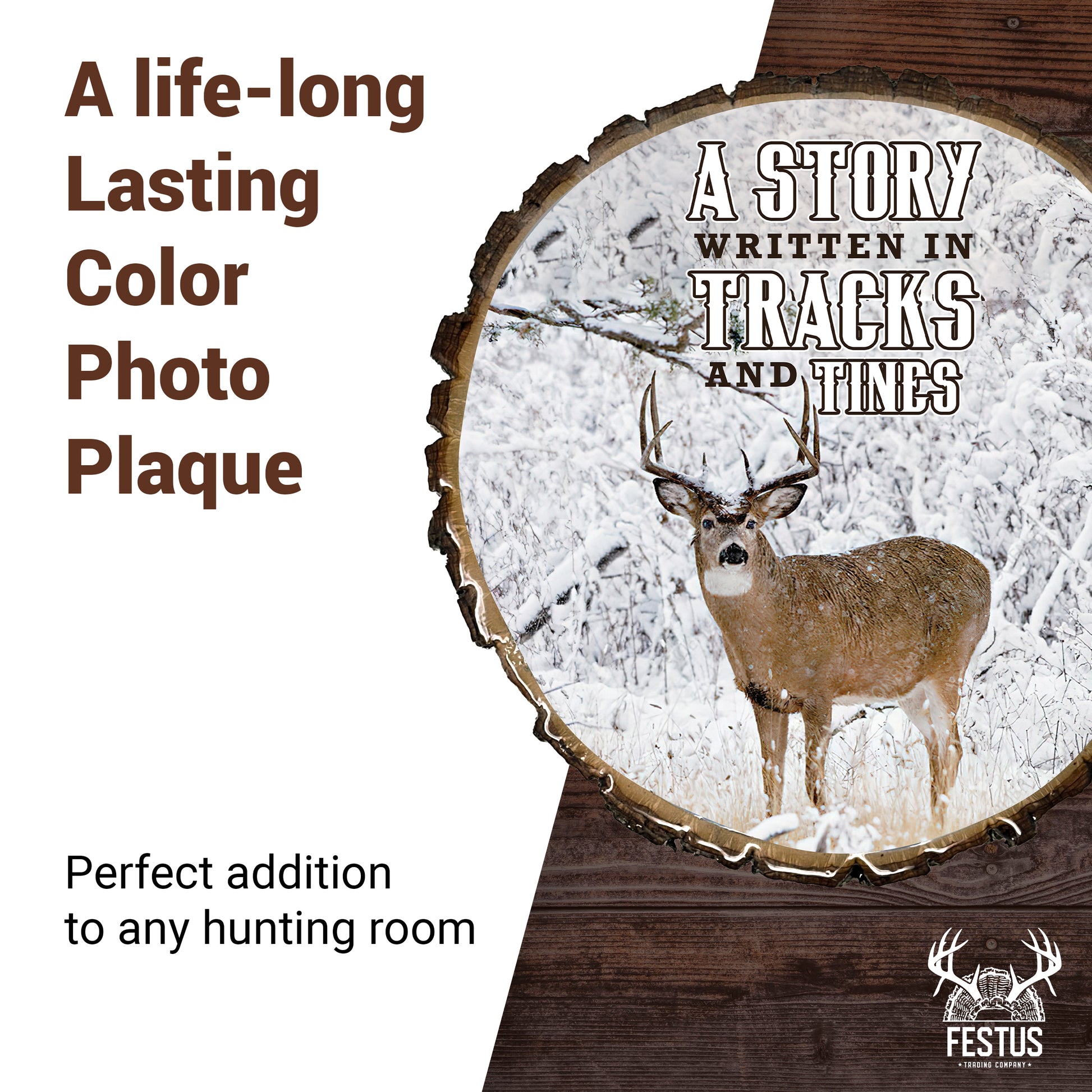 A life-long Lasting Color Photo Plaque

A STORY WRITTEN IN TRACKS AND TINES

Perfect addition to any hunting room

FESTUS
TRADING COMPANY