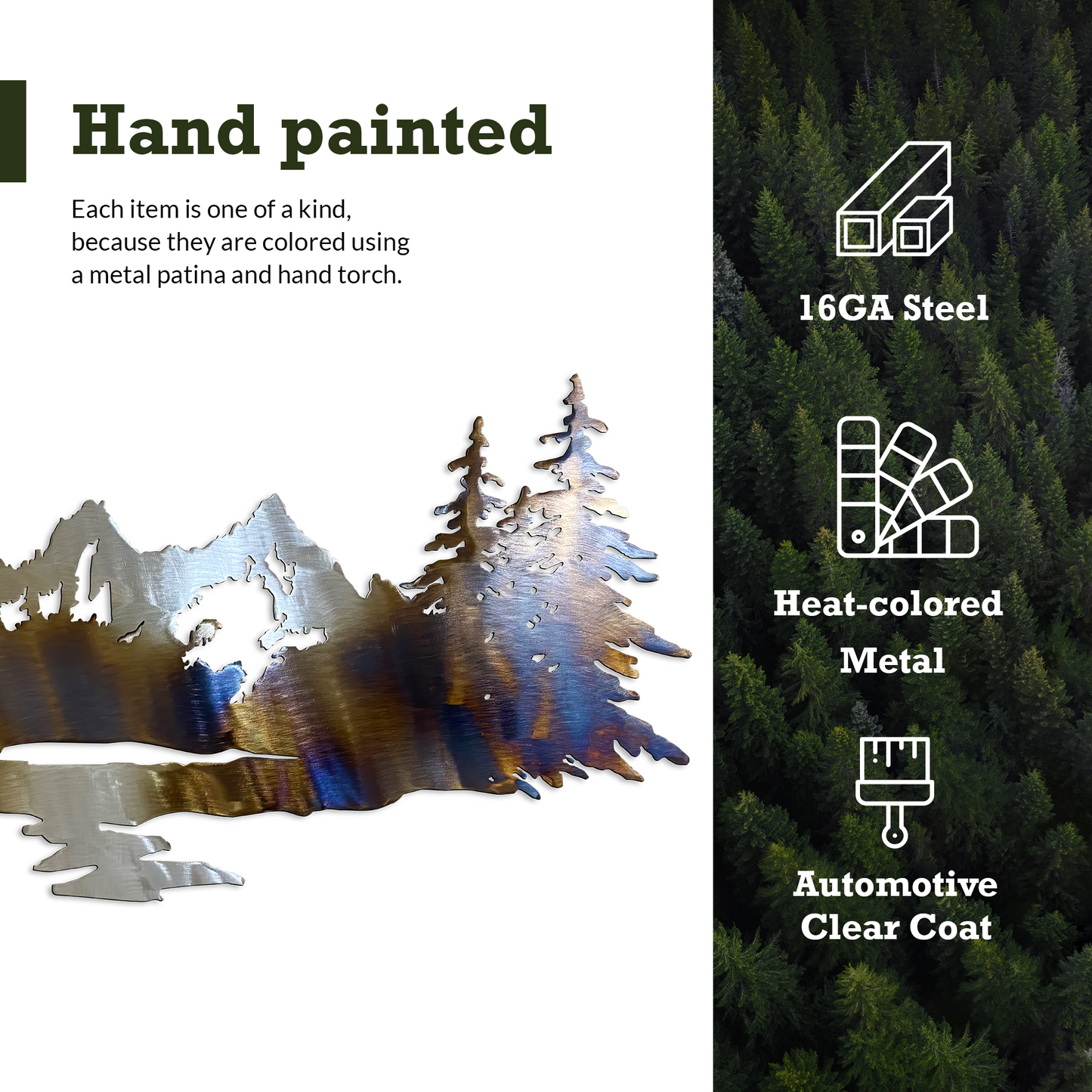 Hand painted

Each item is one of a kind, because they are colored using a metal patina and hand torch.

16GA Steel

Heat-colored Metal

Automotive Clear Coat