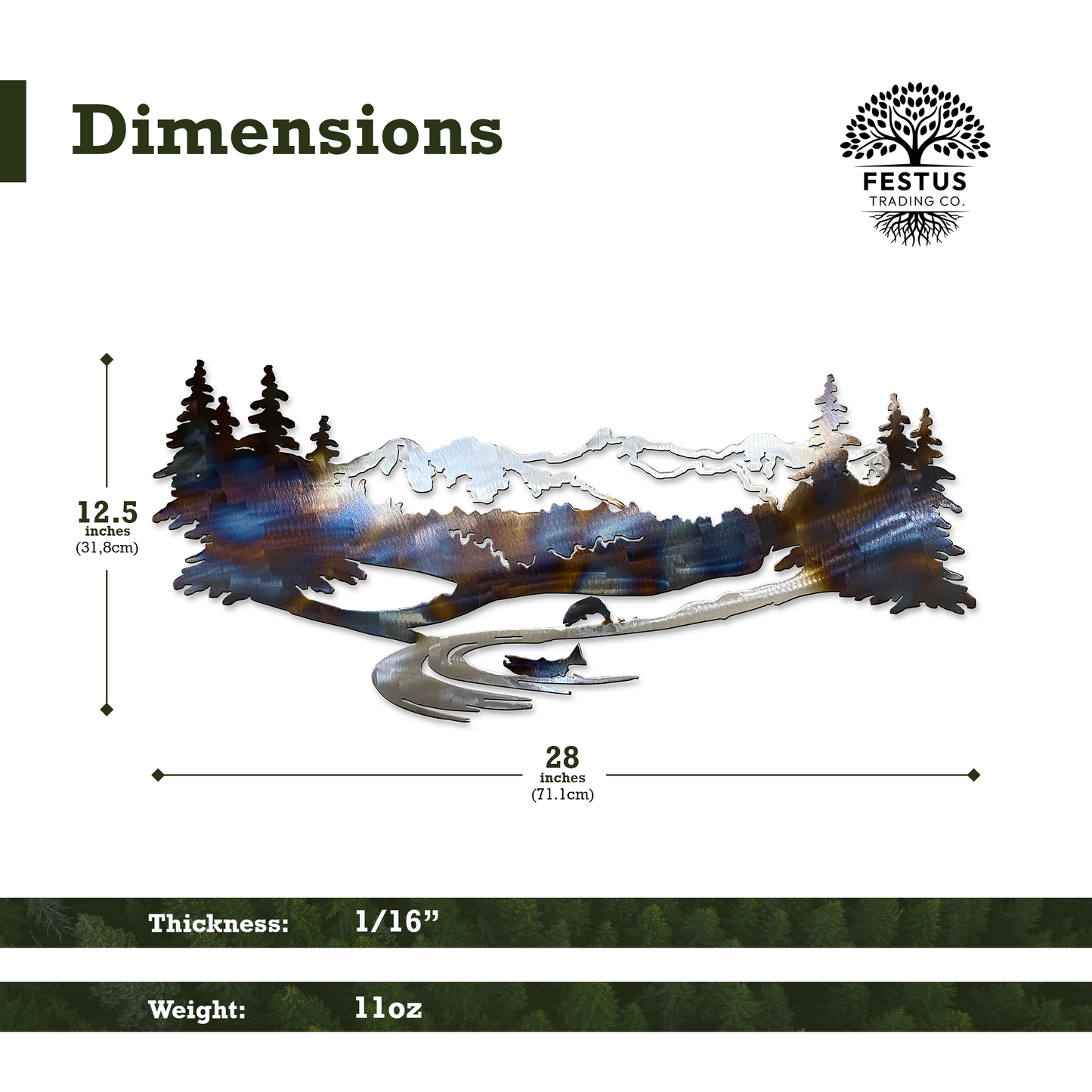 Dimensions

FESTUS
TRADING CO.

12.5
inches
(31,8cm)

28
inches
(71.1cm)

Thickness: 1/16”

Weight: 11oz