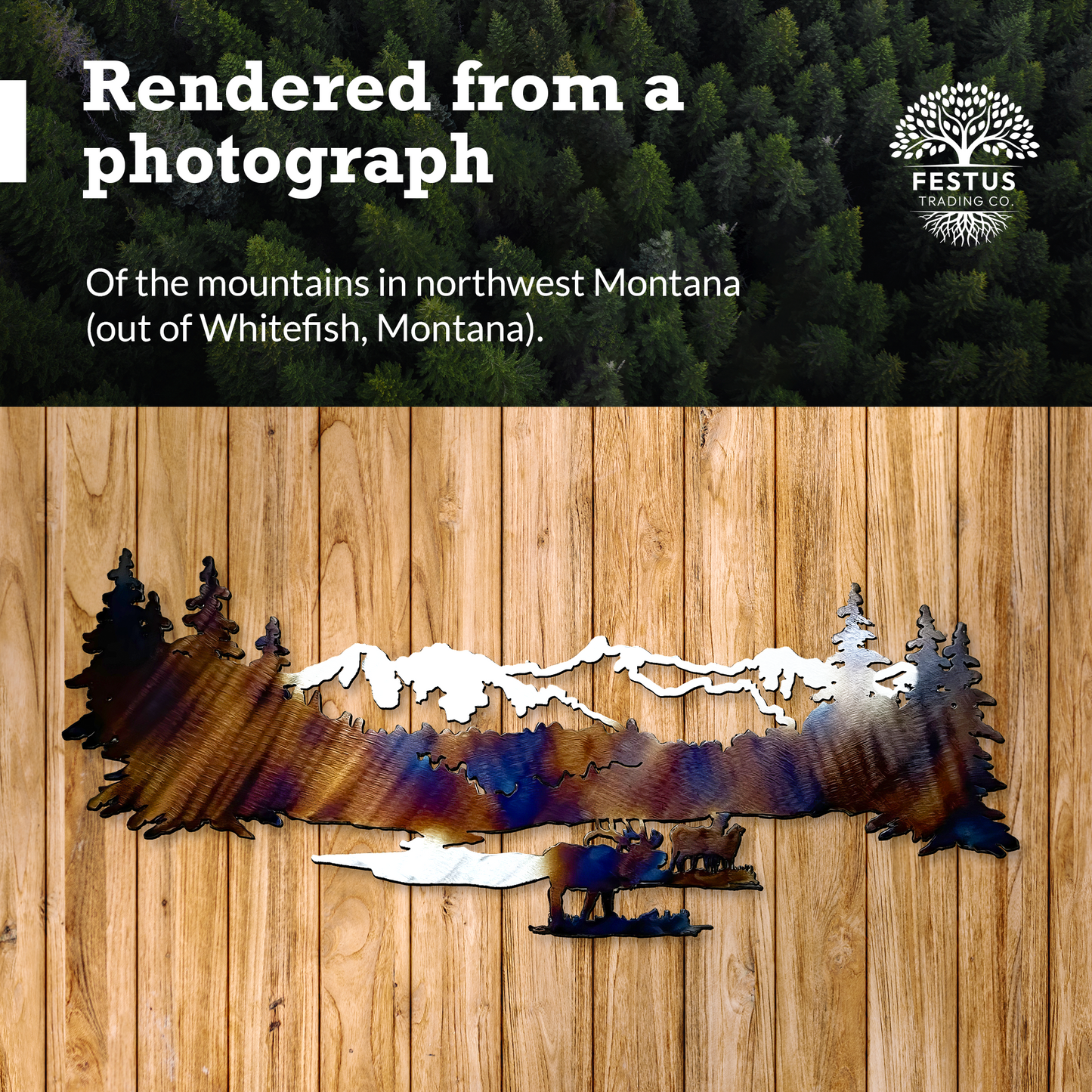 Rendered from a photograph

FESTUS
TRADING CO.

Of the mountains in northwest Montana (out of Whitefish, Montana).