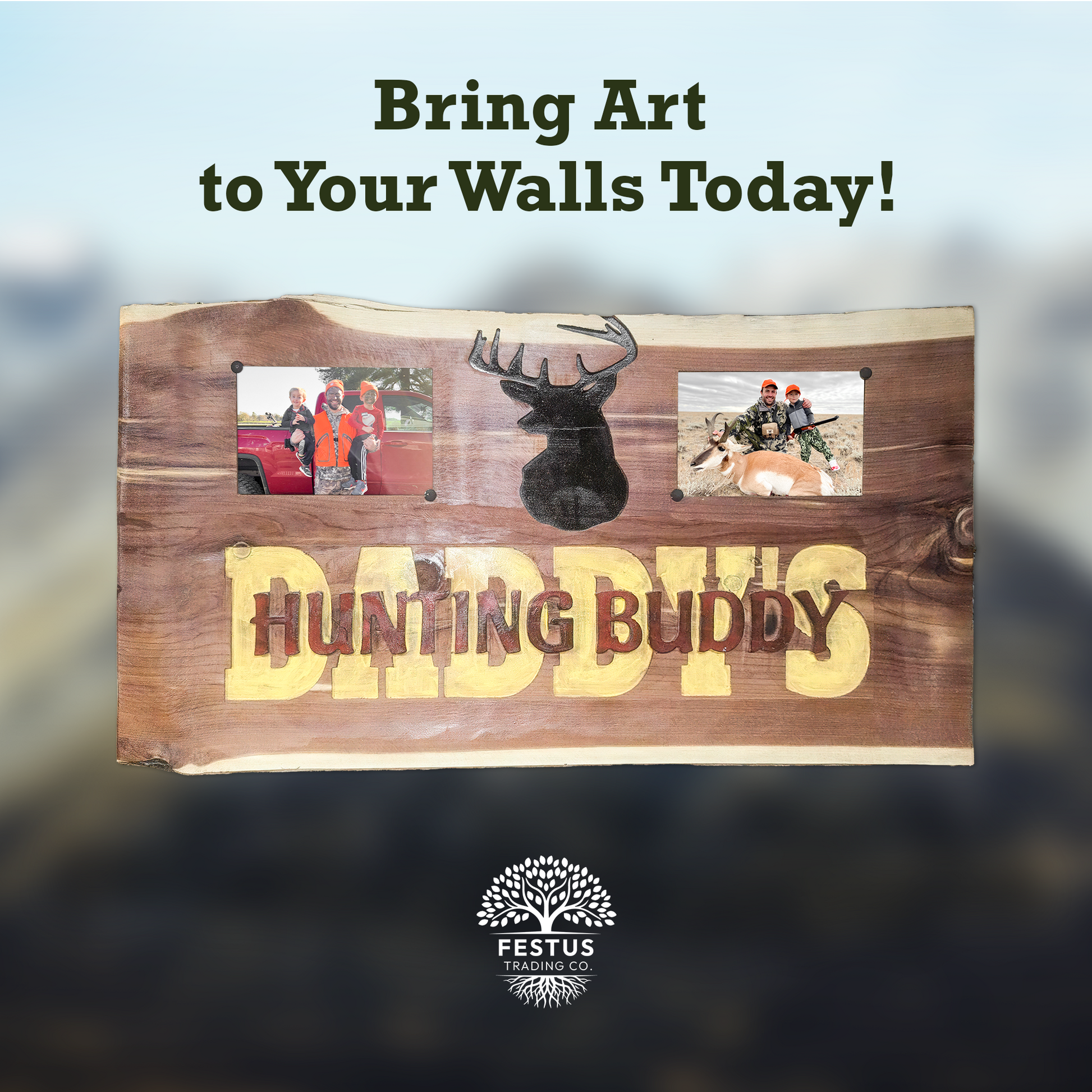 Bring Art to Your Walls Today!

DADDY'S
HUNTING BUDDY

FESTUS
TRADING CO.