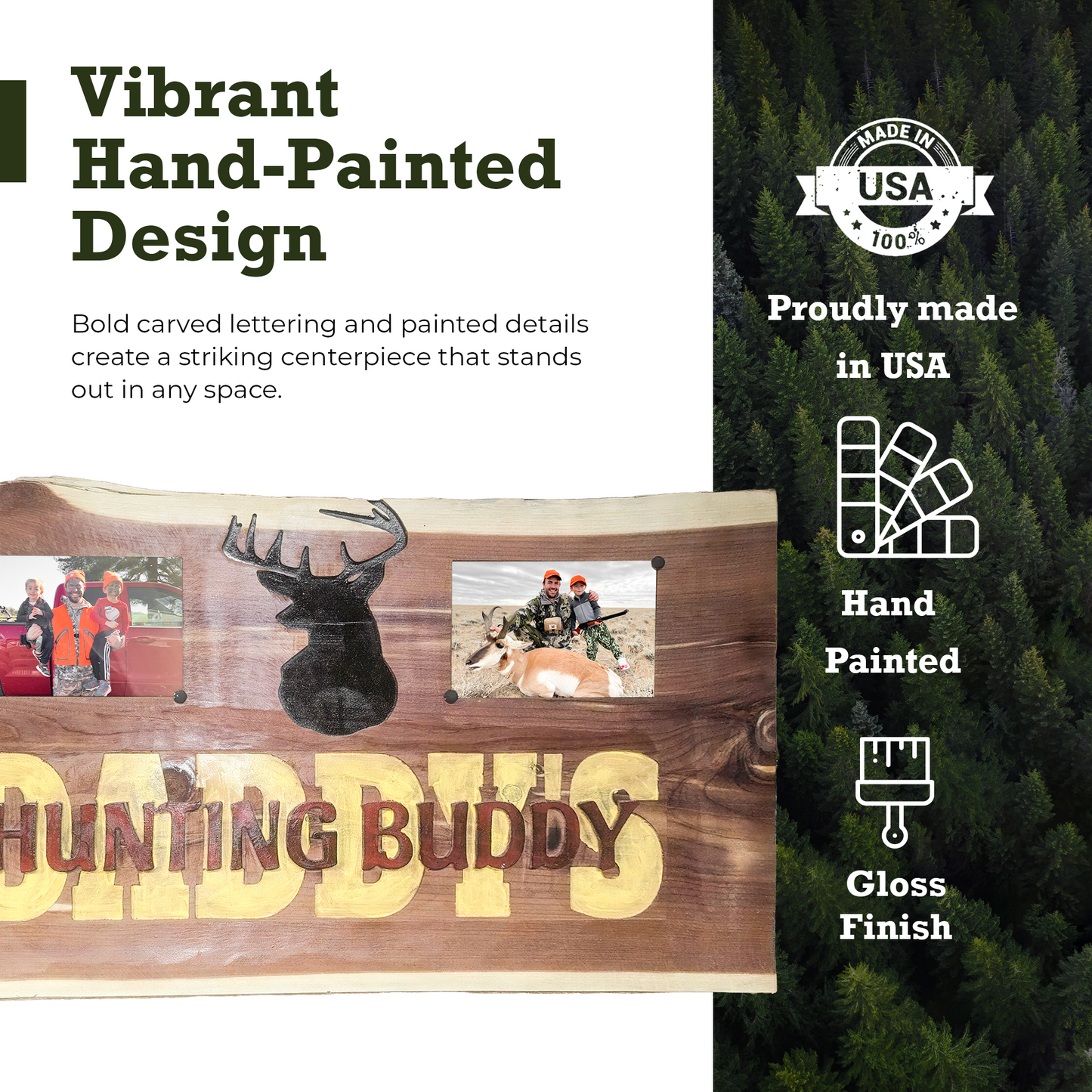 Vibrant Hand-Painted Design

Bold carved lettering and painted details create a striking centerpiece that stands out in any space.

DADDY'S
HUNTING BUDDY

MADE IN
USA
100%

Proudly made in USA

Hand Painted

Gloss Finish