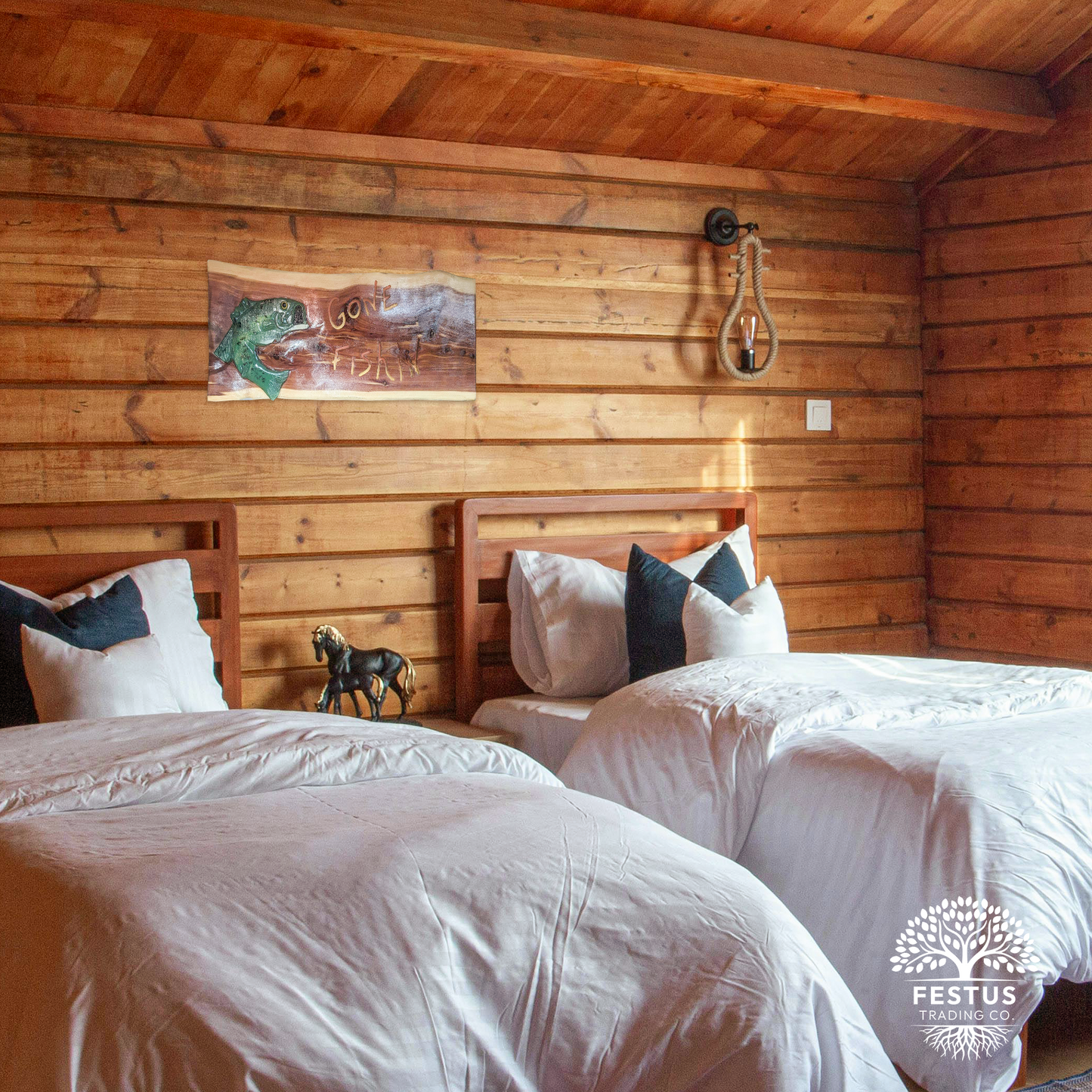 GONE FISHIN'

FESTUS
TRADING CO.