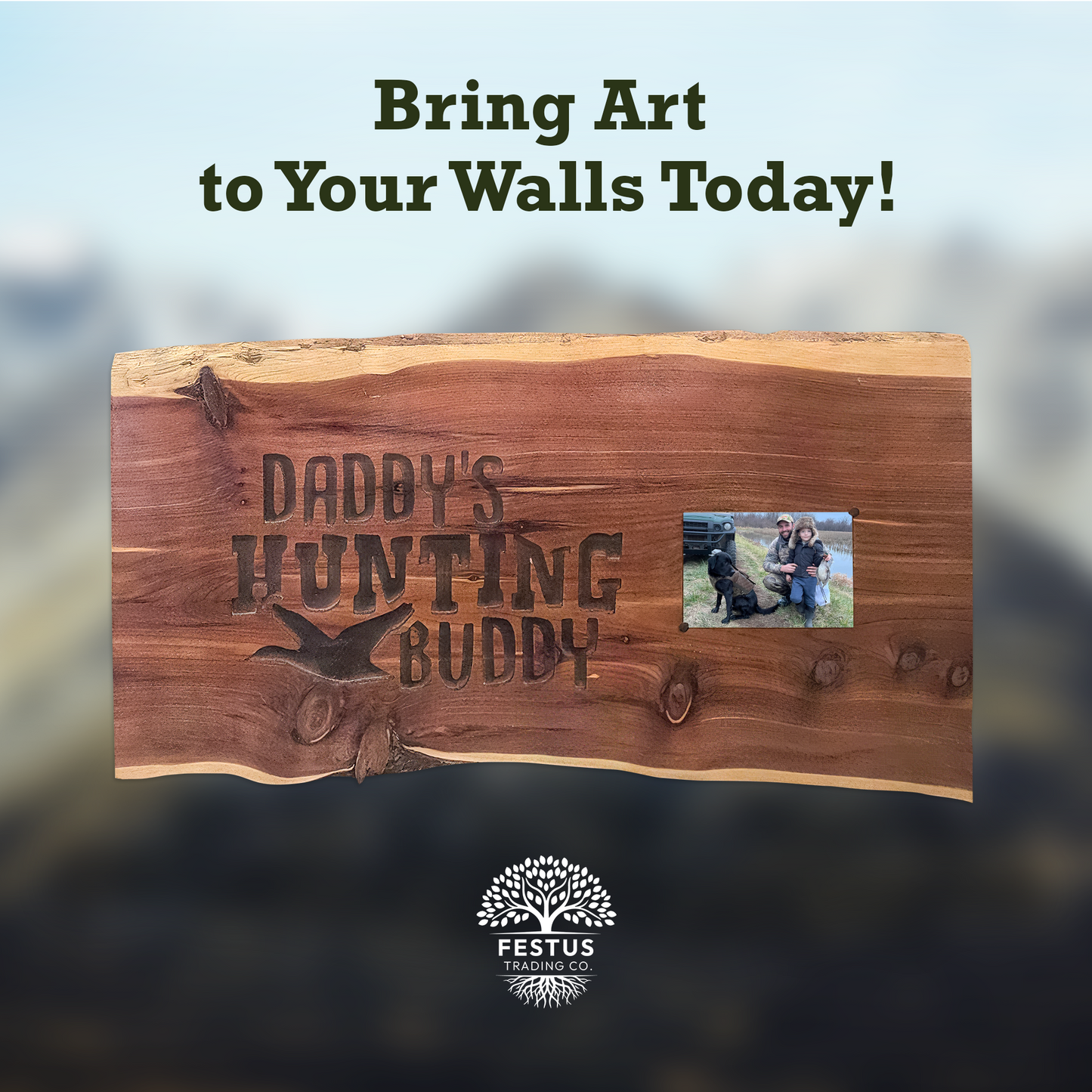 Bring Art
to Your Walls Today!

DADDY'S
HUNTING
BUDDY

FESTUS
TRADING CO.