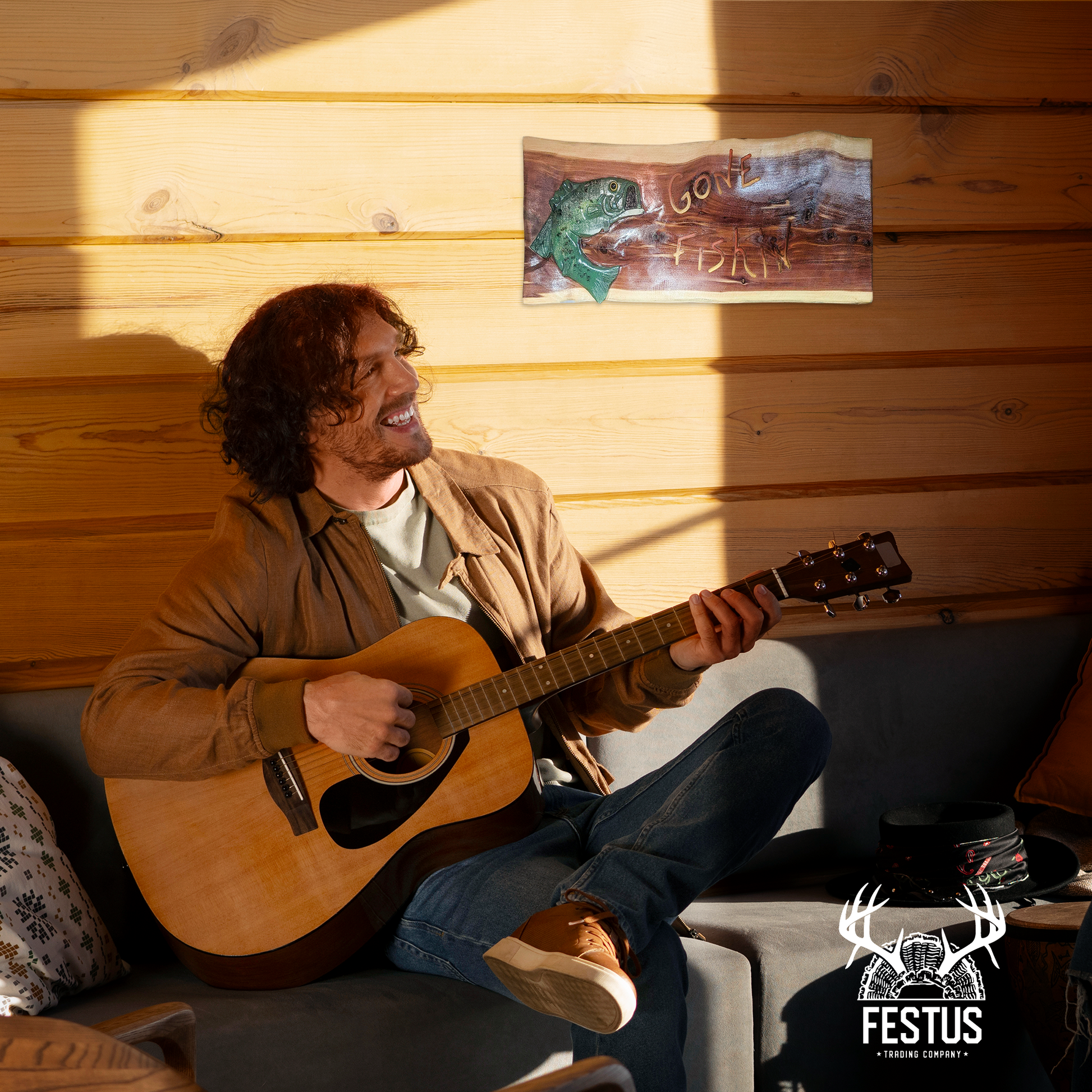 GONE FISHIN

FESTUS
★ TRADING COMPANY ★