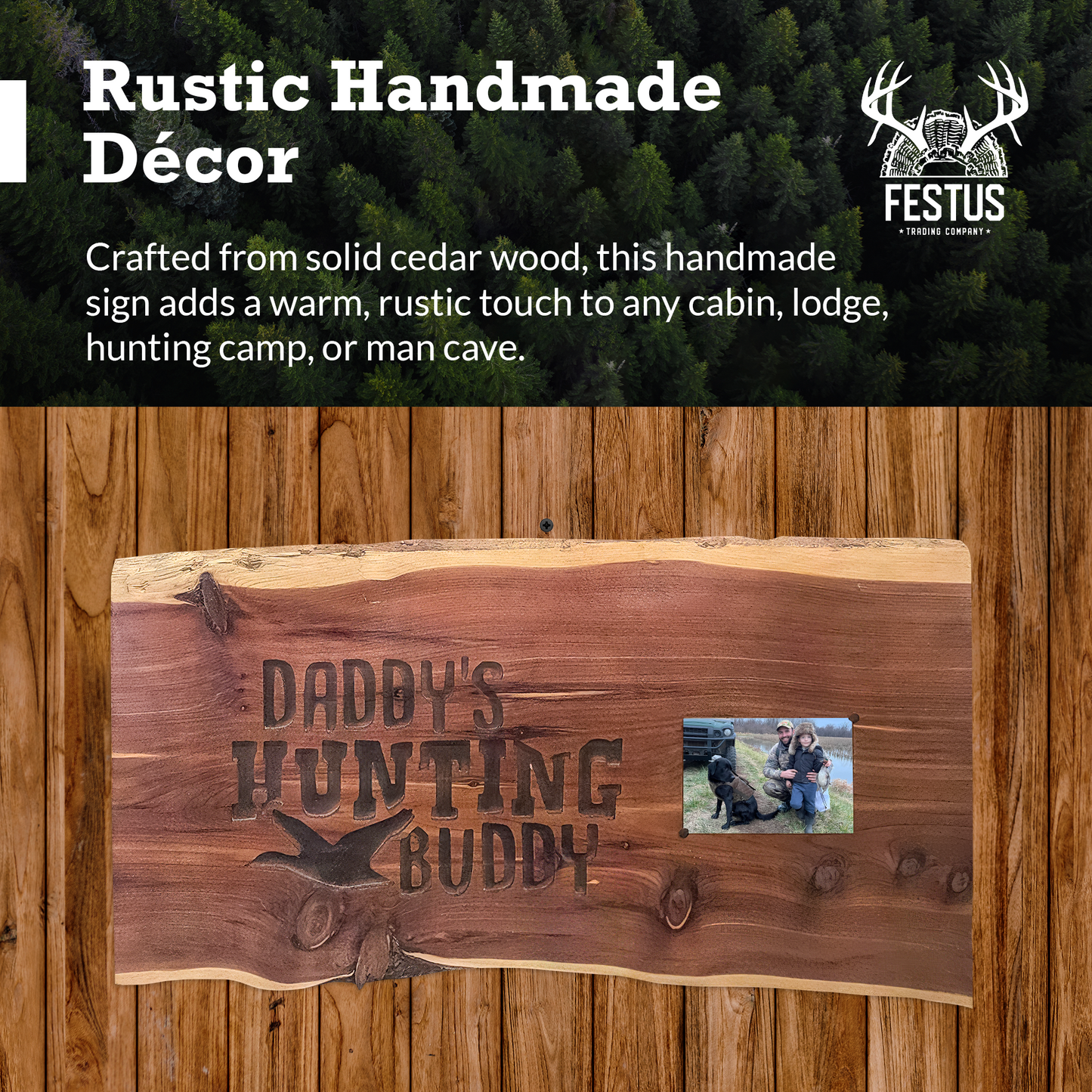 Rustic Handmade Décor

FESTUS
★ TRADING COMPANY ★

Crafted from solid cedar wood, this handmade sign adds a warm, rustic touch to any cabin, lodge, hunting camp, or man cave.

DADDY'S
HUNTING
BUDDY