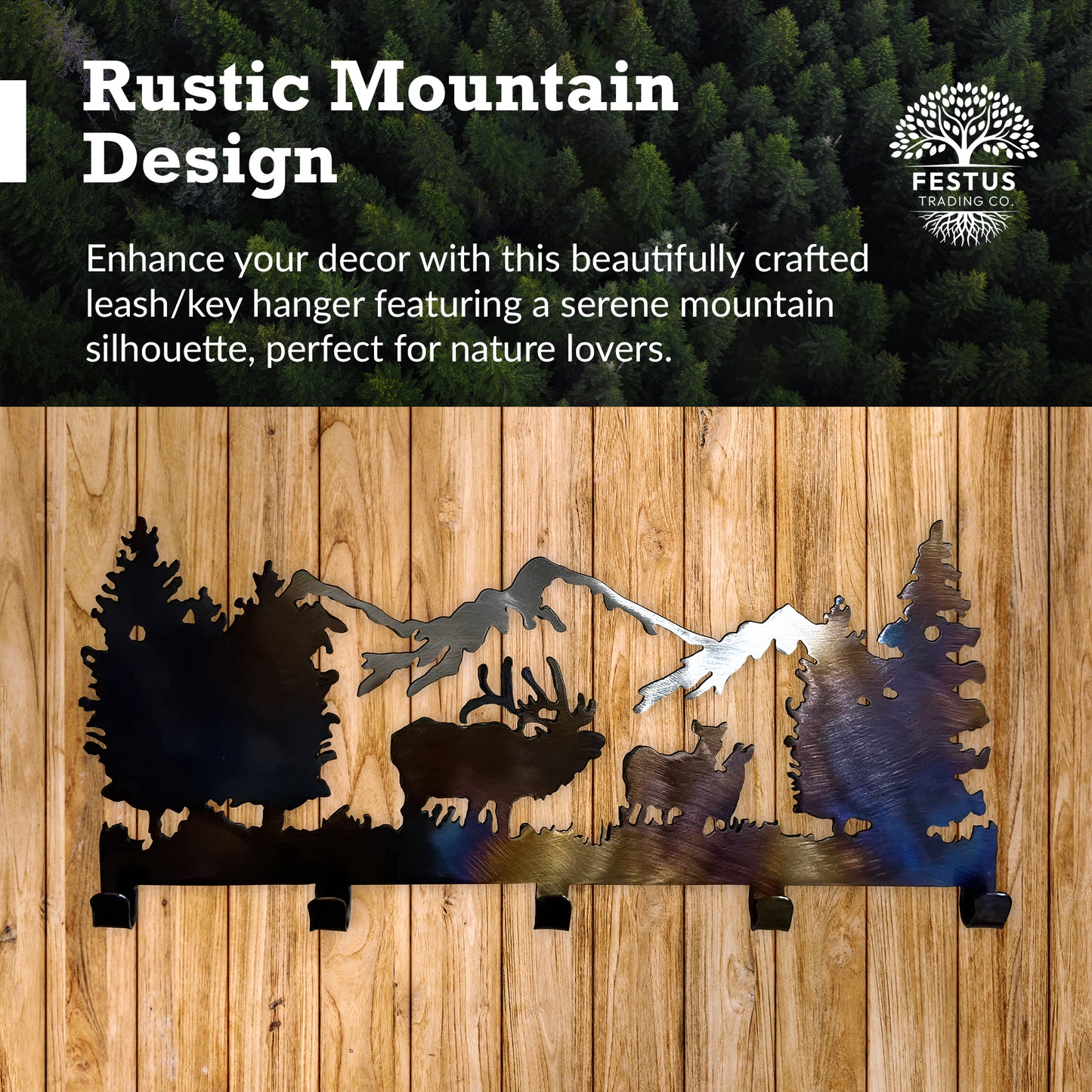 Rustic Mountain Design

FESTUS
TRADING CO.

Enhance your decor with this beautifully crafted leash/key hanger featuring a serene mountain silhouette, perfect for nature lovers.