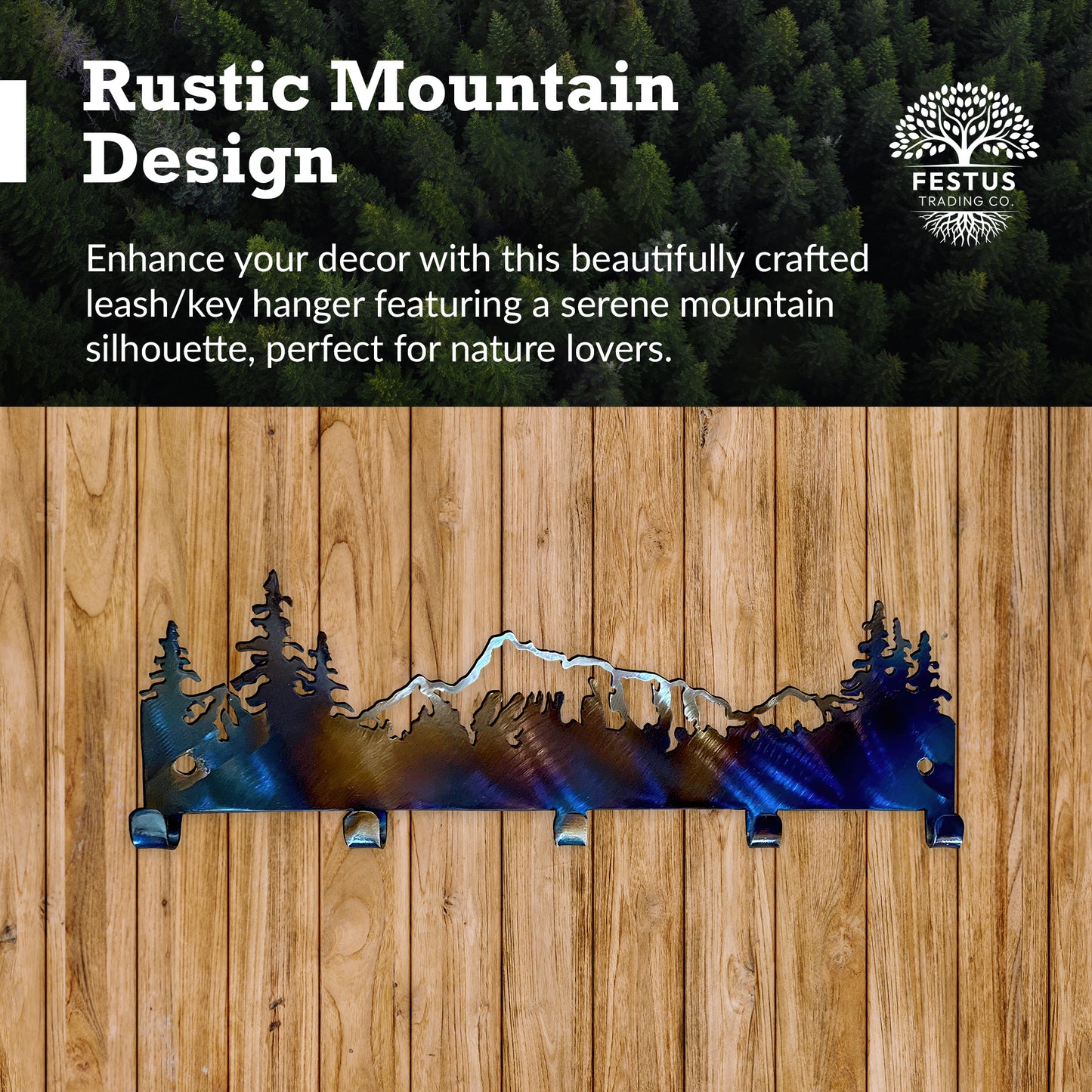 Rustic Mountain Design

FESTUS
TRADING CO.

Enhance your decor with this beautifully crafted leash/key hanger featuring a serene mountain silhouette, perfect for nature lovers.