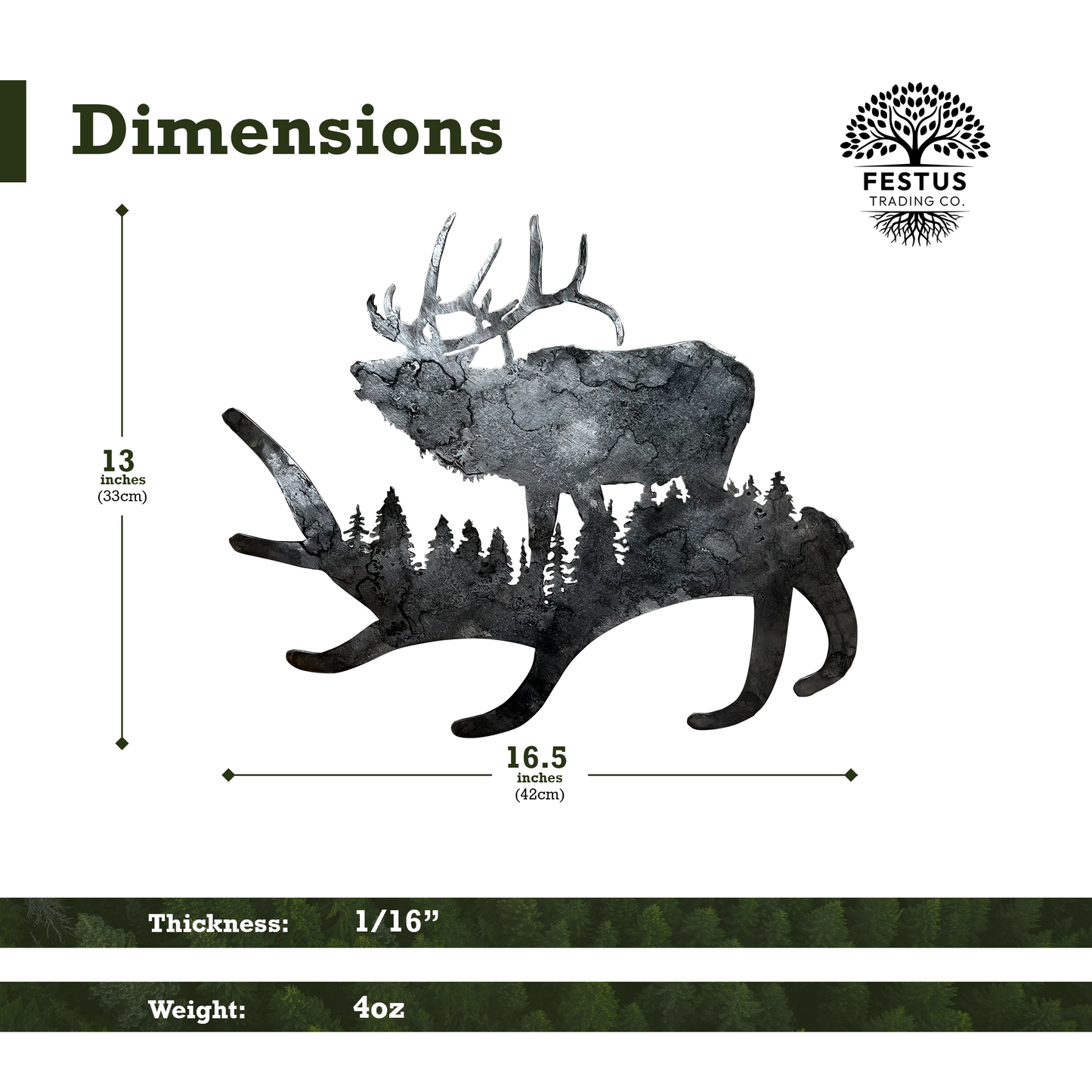 Dimensions

FESTUS
TRADING CO.

13
inches
(33cm)

16.5
inches
(42cm)

Thickness: 1/16”

Weight: 4oz