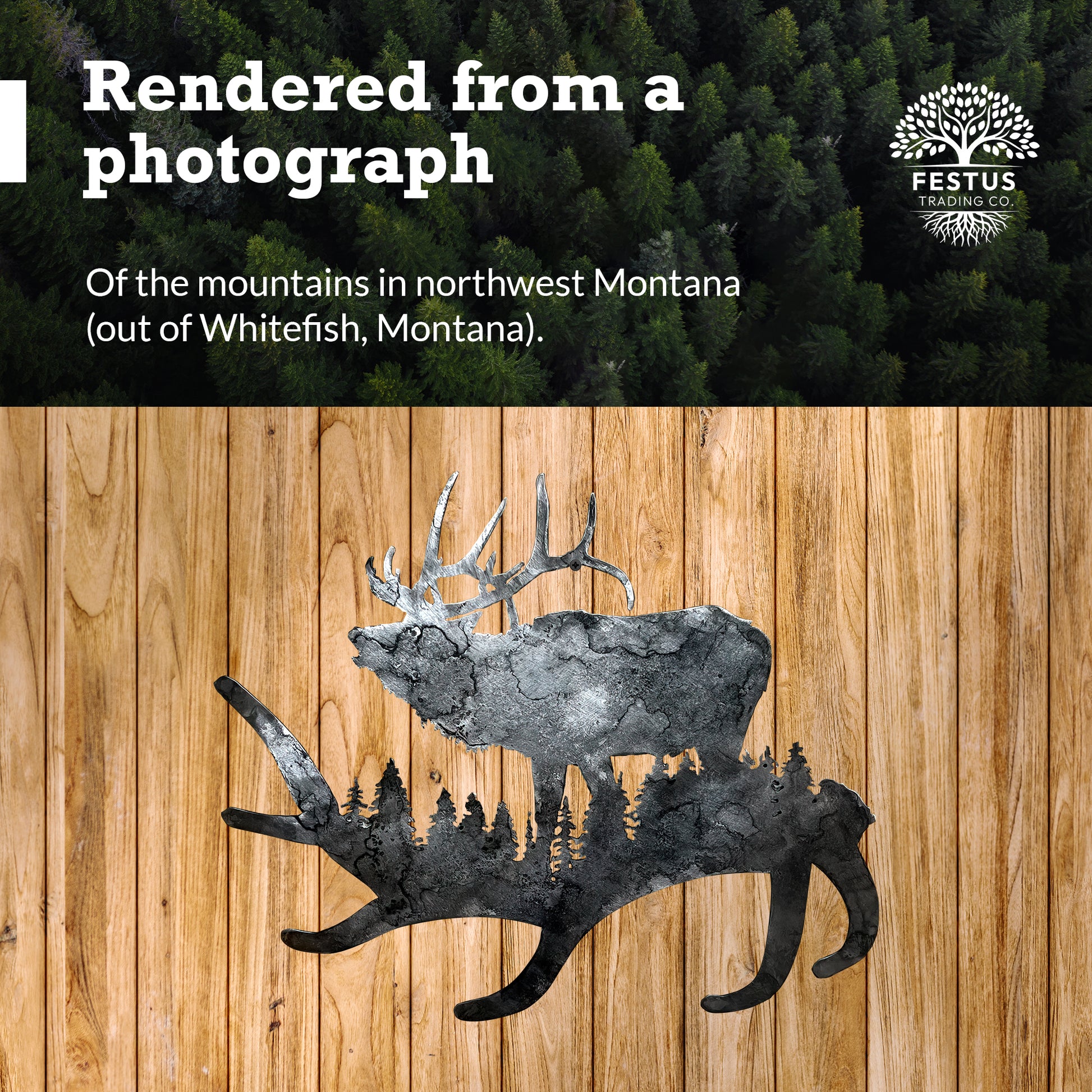 Rendered from a photograph

FESTUS
TRADING CO.

Of the mountains in northwest Montana (out of Whitefish, Montana).