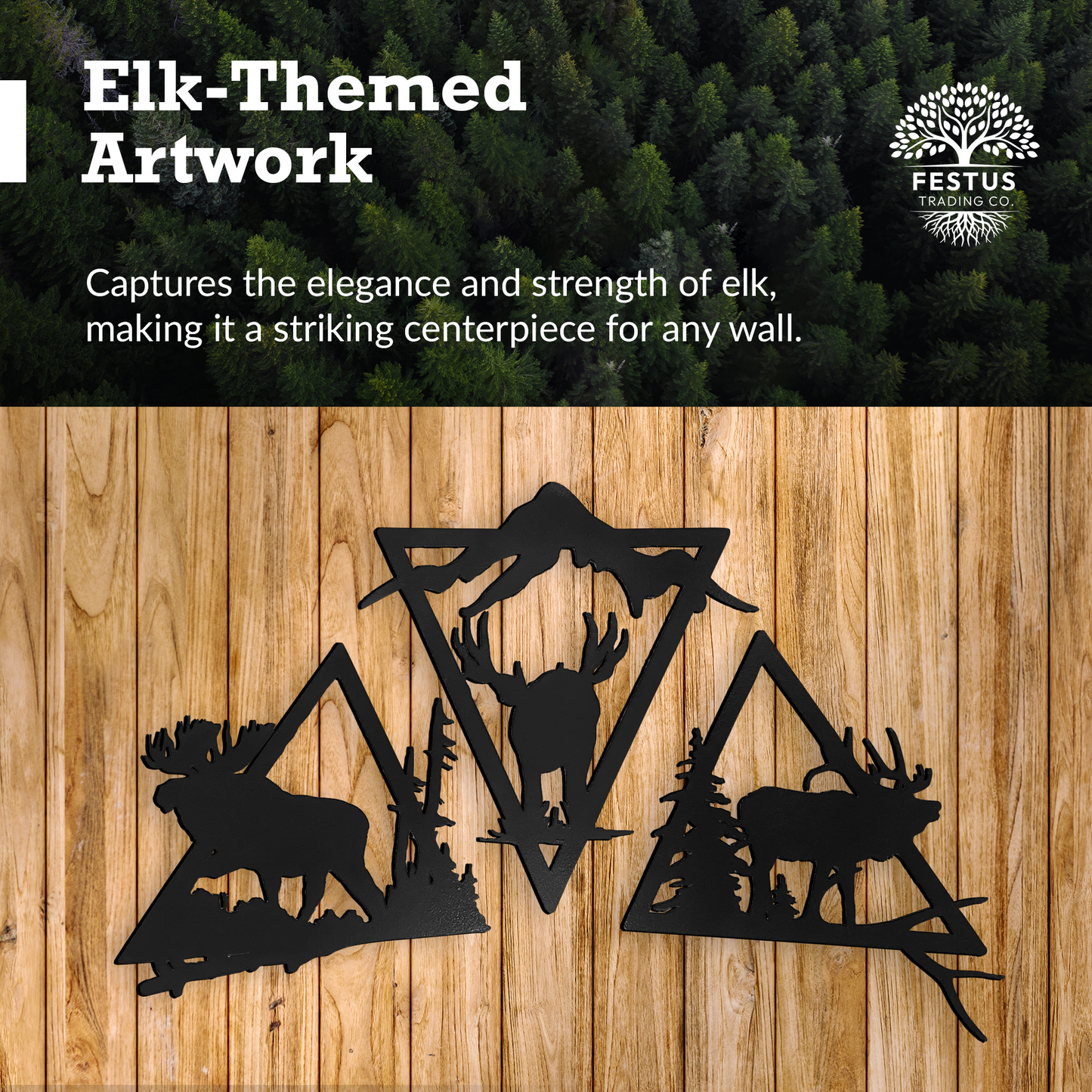 Elk-Themed Artwork

FESTUS
TRADING CO.

Captures the elegance and strength of elk, making it a striking centerpiece for any wall.