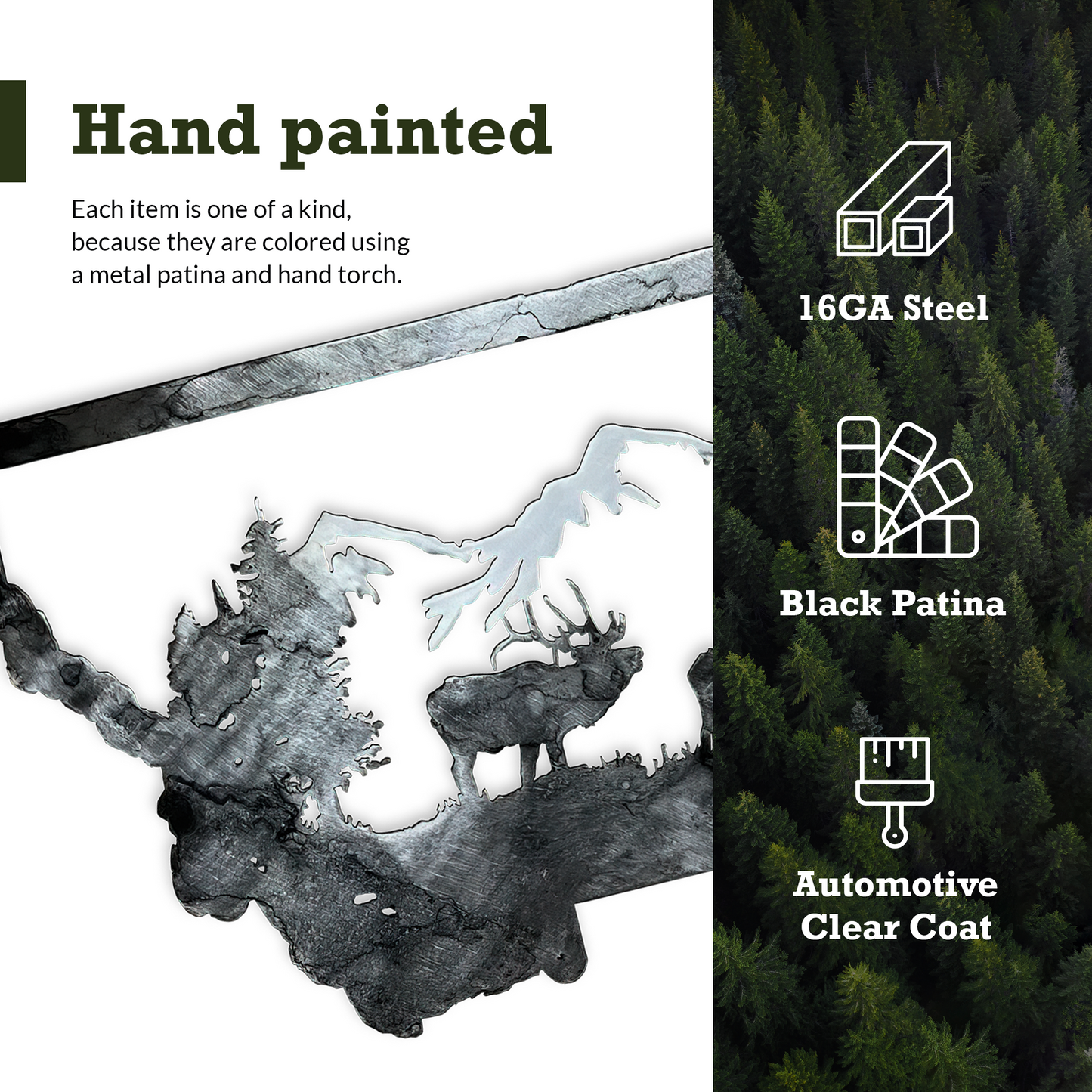 Hand painted

Each item is one of a kind, because they are colored using a metal patina and hand torch.

16GA Steel

Black Patina

Automotive Clear Coat