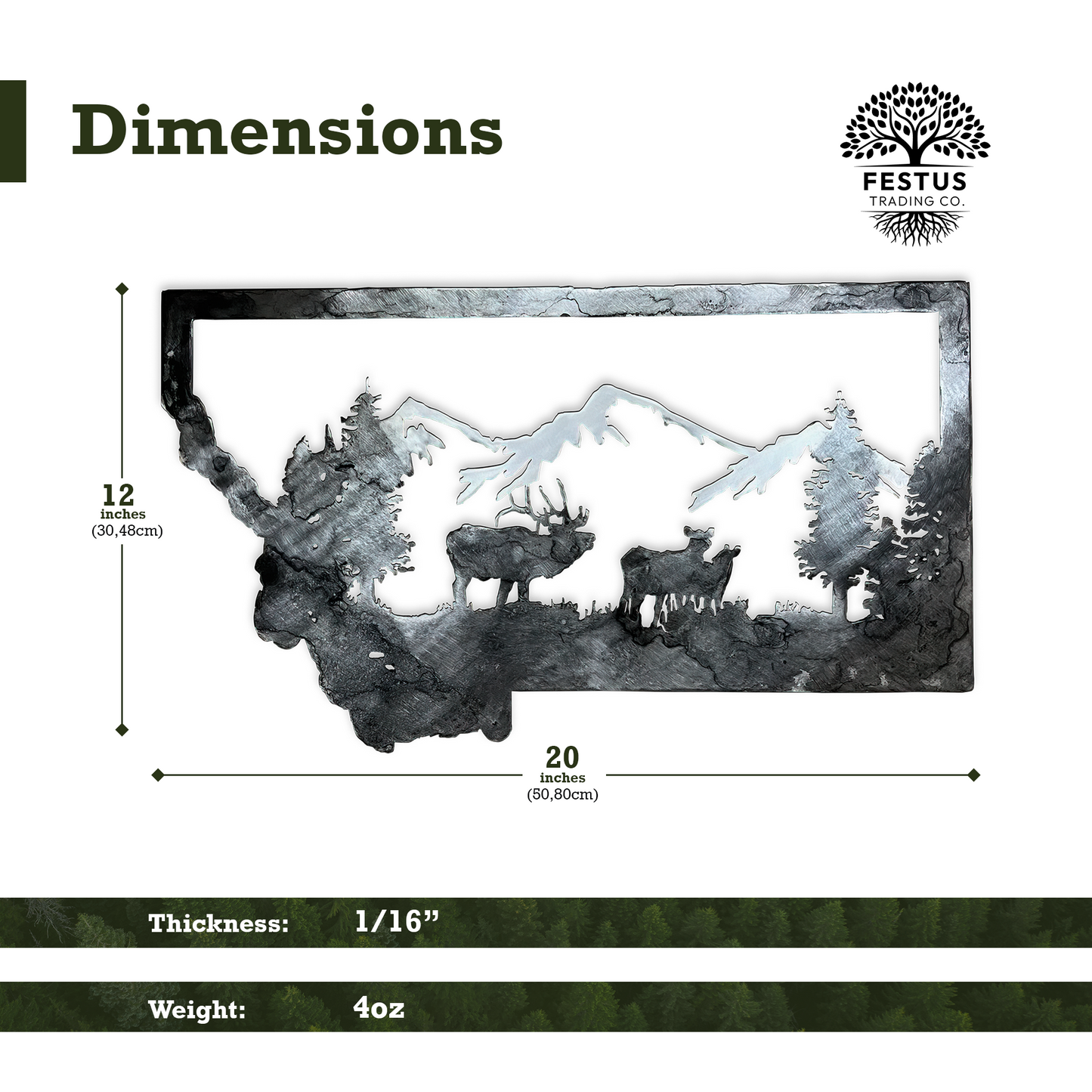 Dimensions

FESTUS
TRADING CO.

12
inches
(30,48cm)

20
inches
(50,80cm)

Thickness: 1/16”

Weight: 4oz