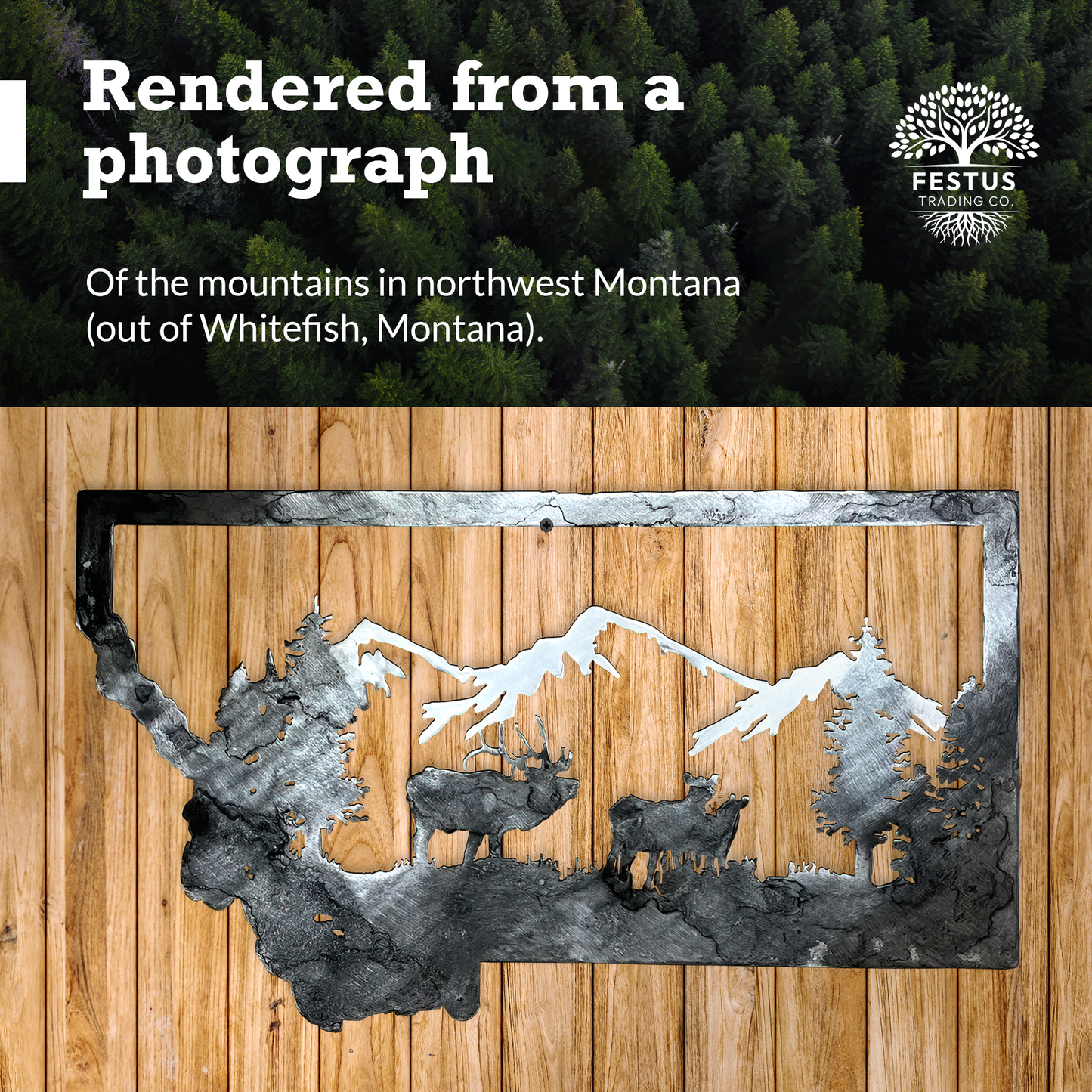 Rendered from a photograph

FESTUS
TRADING CO.

Of the mountains in northwest Montana (out of Whitefish, Montana).